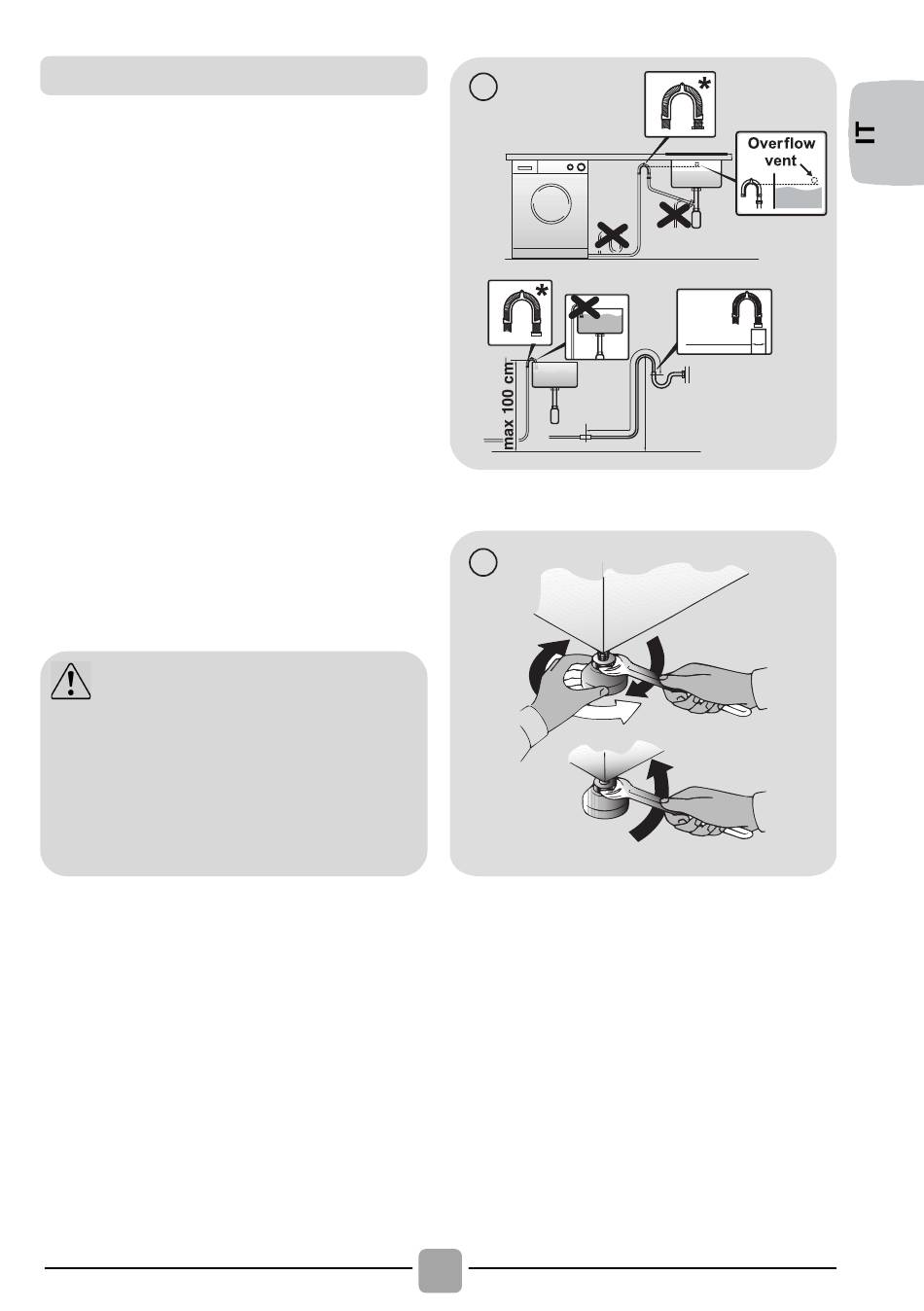 IT

Overflow vent

max 100 cm