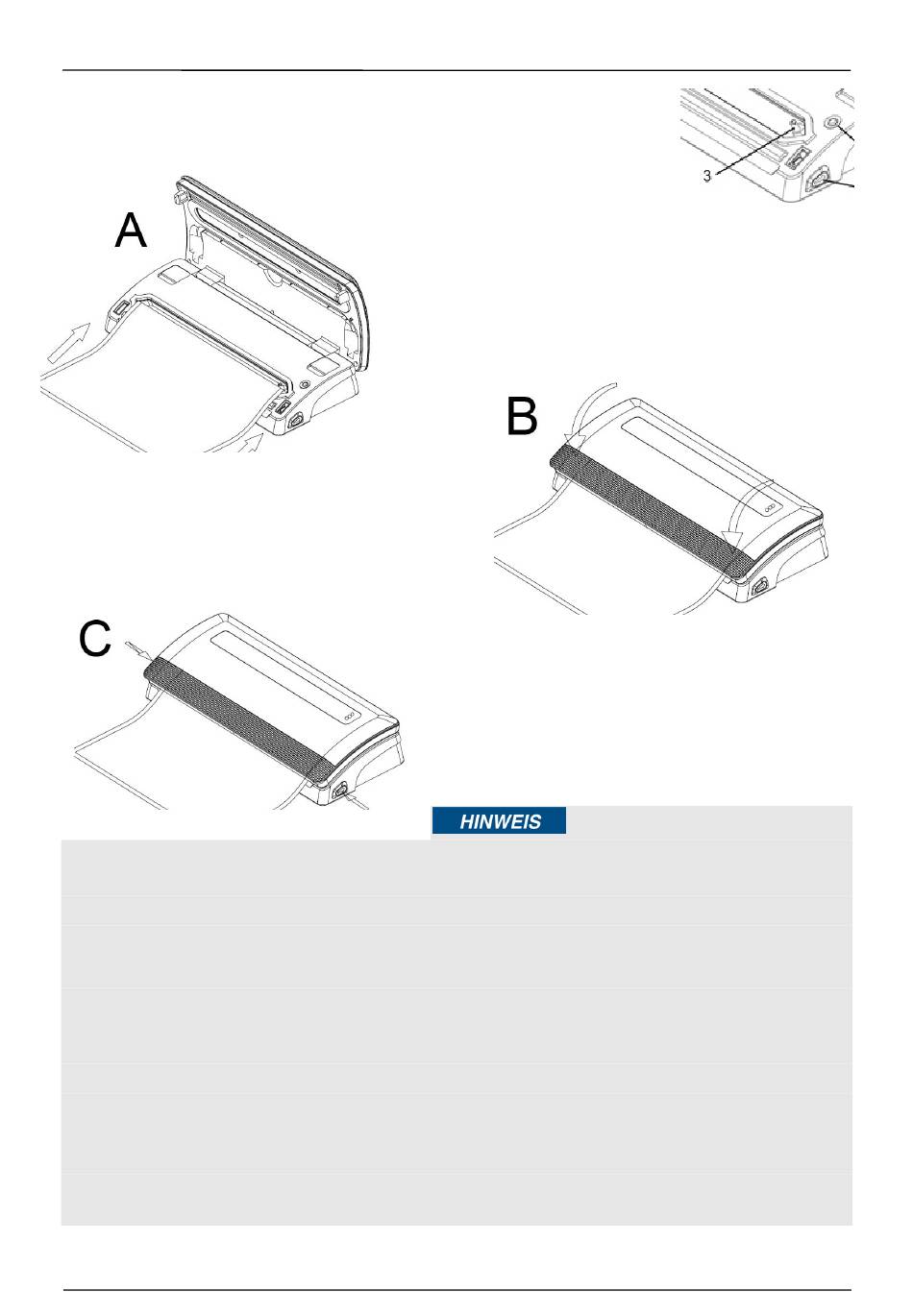 3

A

B

C

HINWEIS