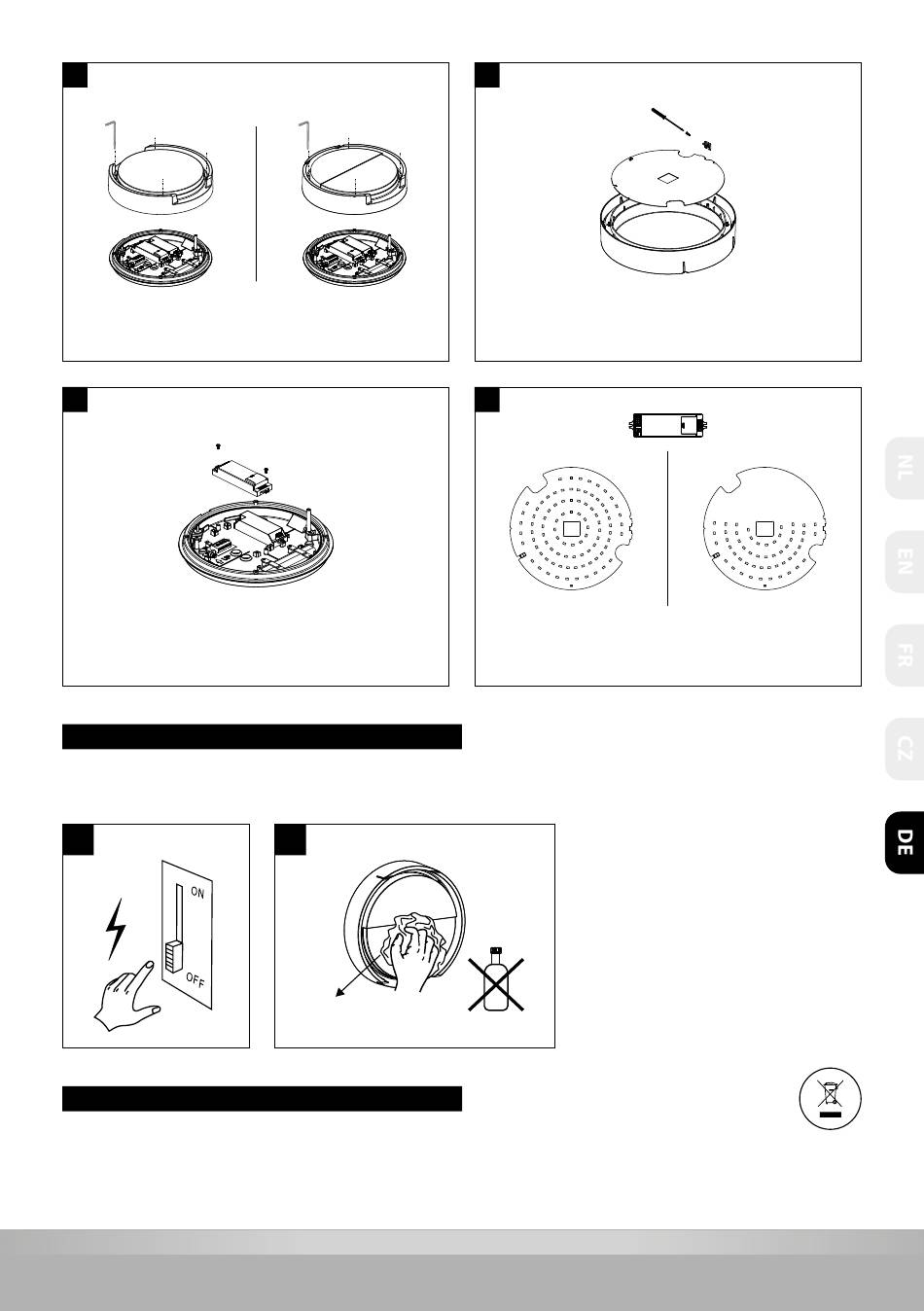 NL
EN
FR
CZ
DE

ON
OFF