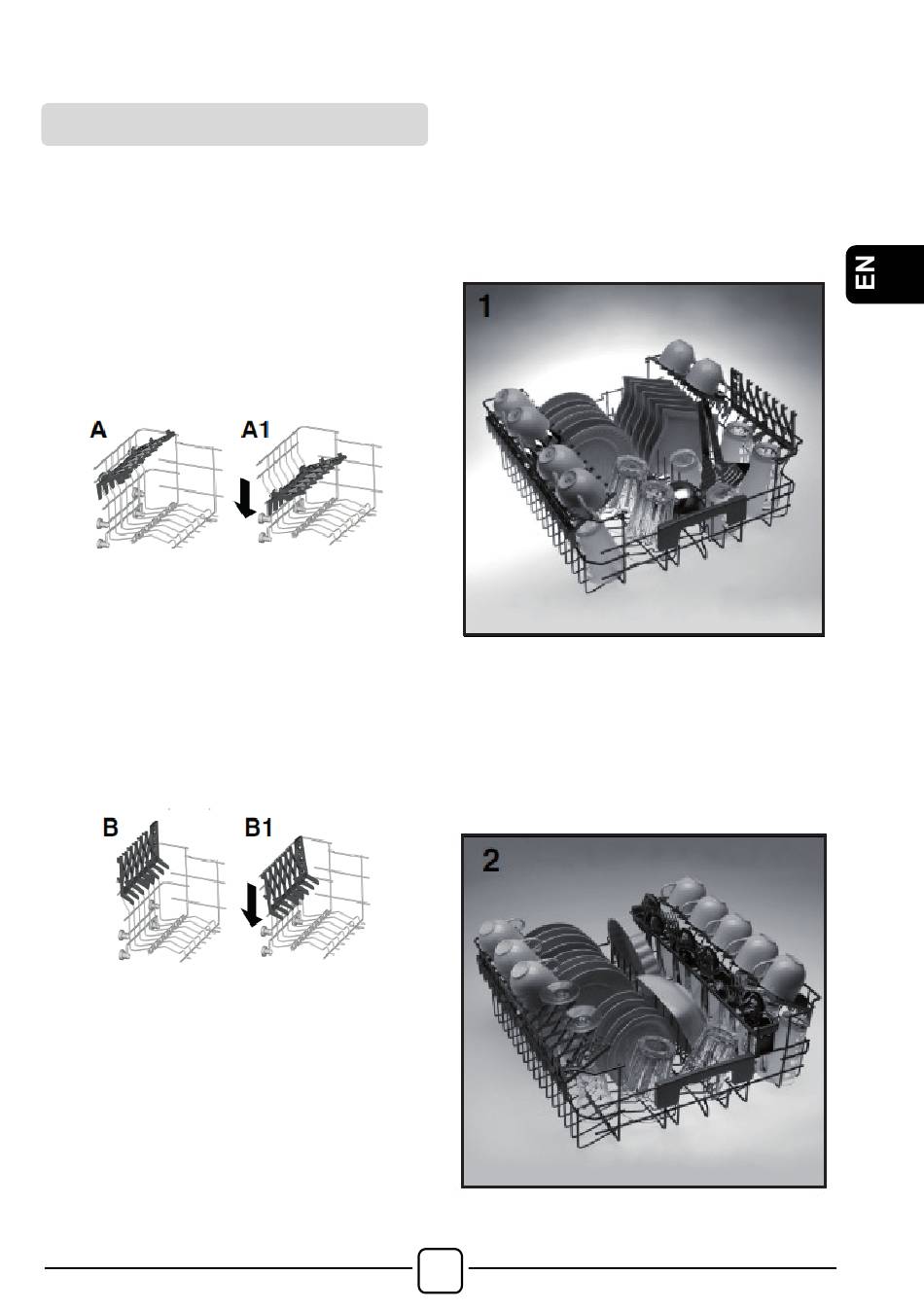 EN

A

A1

1

B

B1

2