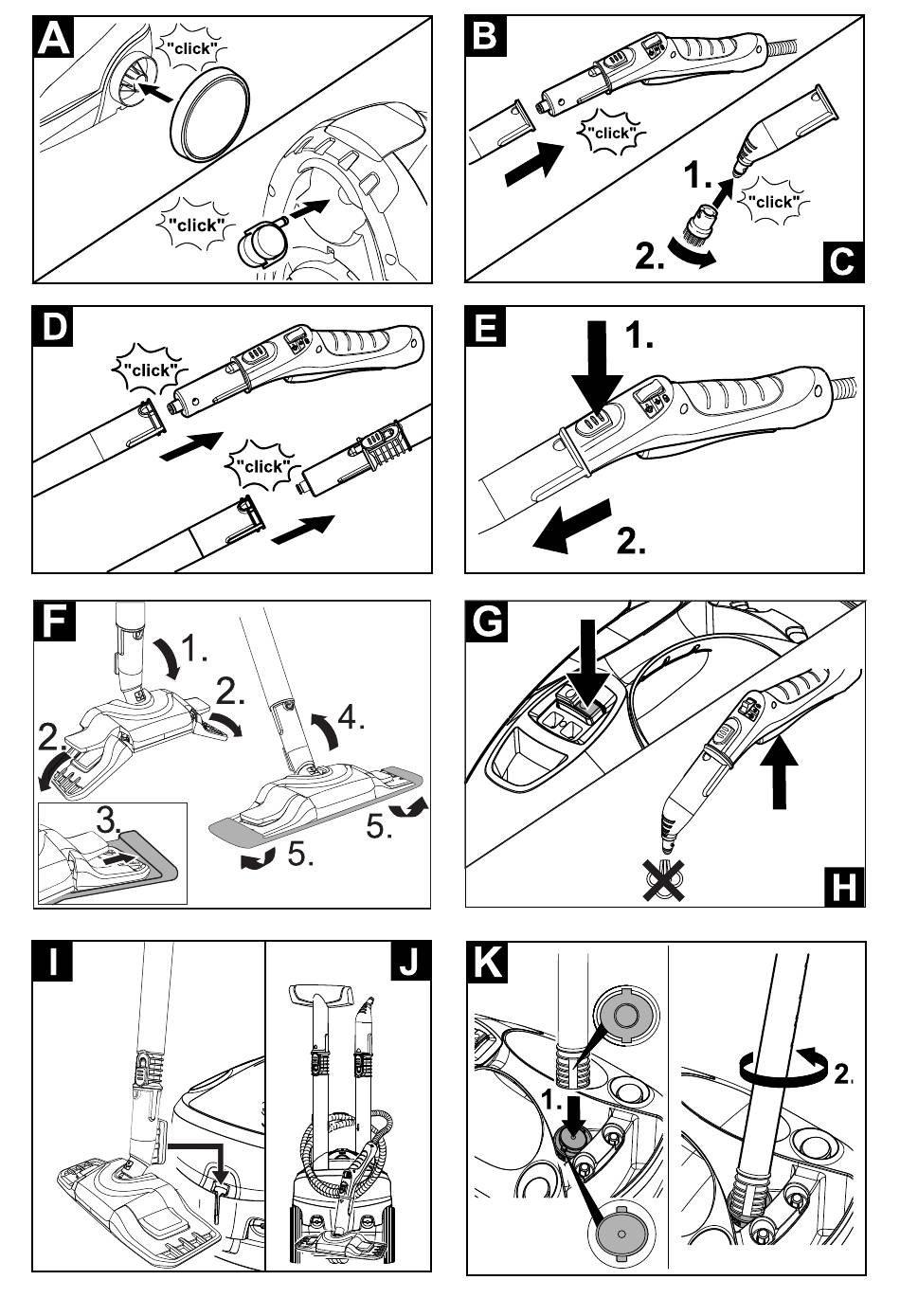 A
"click"
"click"

B
"click"
1.
"click"
2.
C

D
"click"
"click"

E
1.
2.

F
1.
2.
2.
3.
4.
5.
5.

G
H

I

J

K
1.
2.