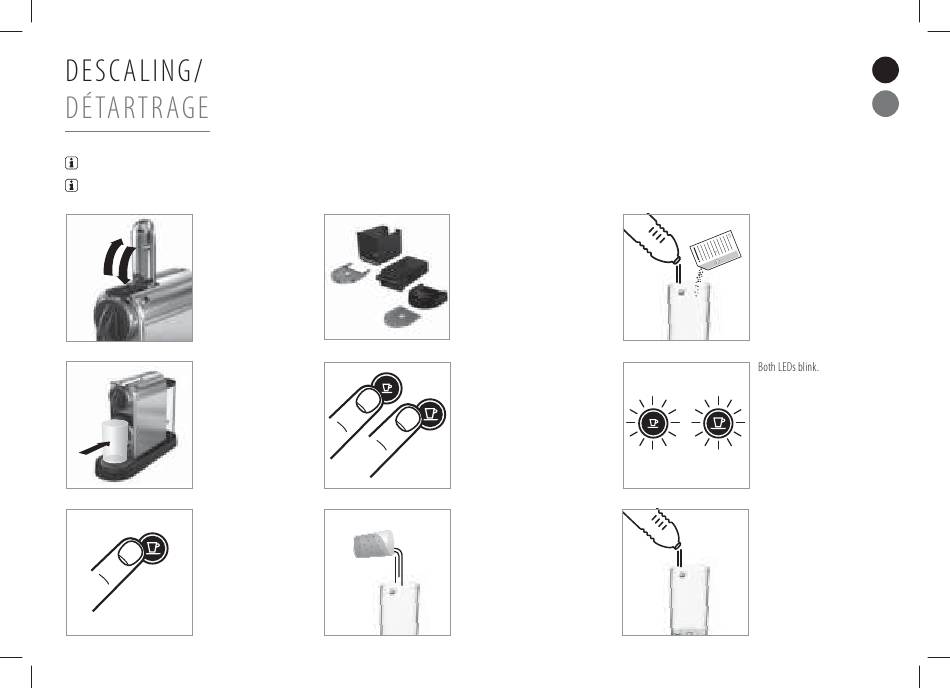 DESCALING/
DÉTARTRAGE

Both LEDs blink.