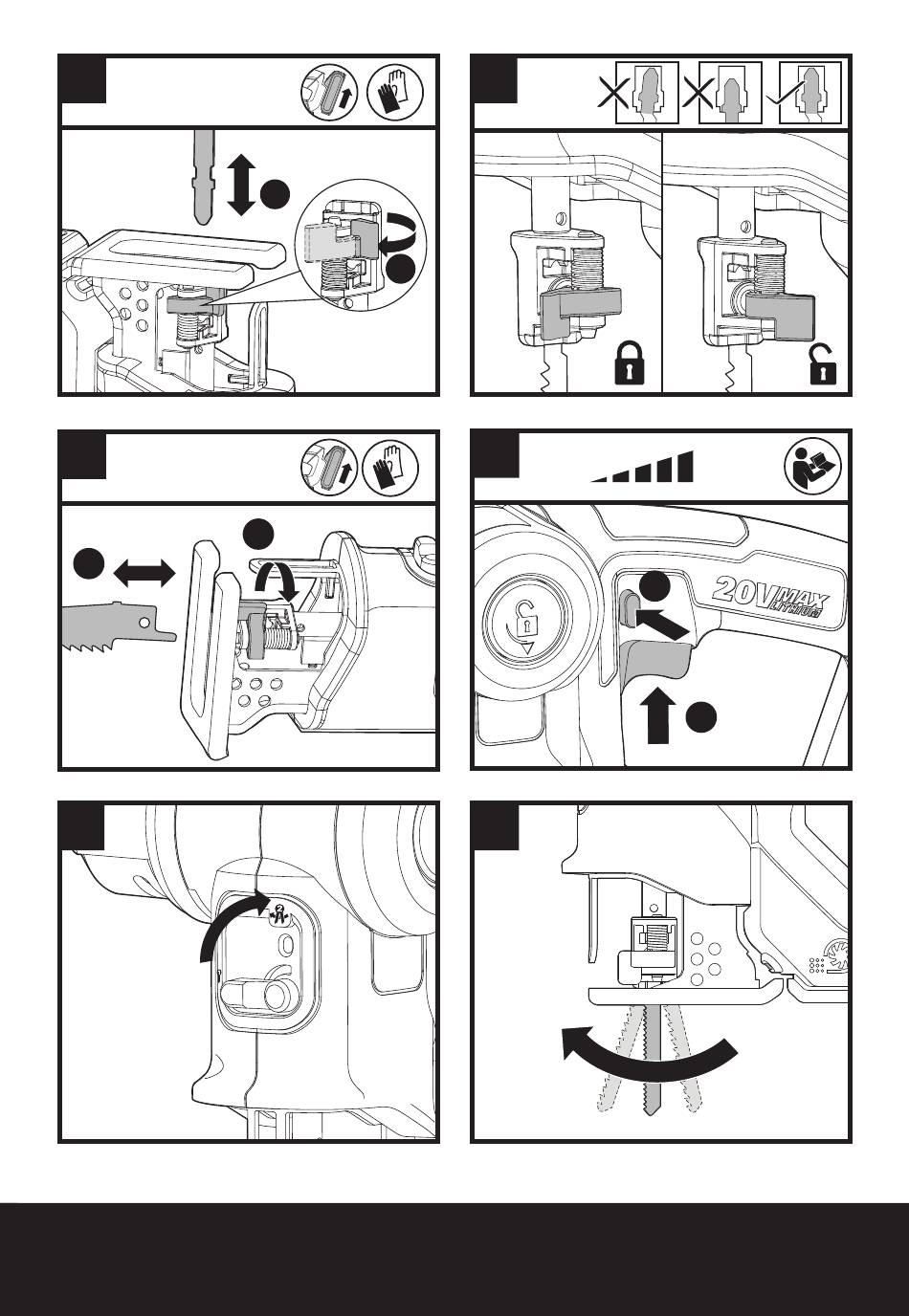 20V MAX LITHIUM