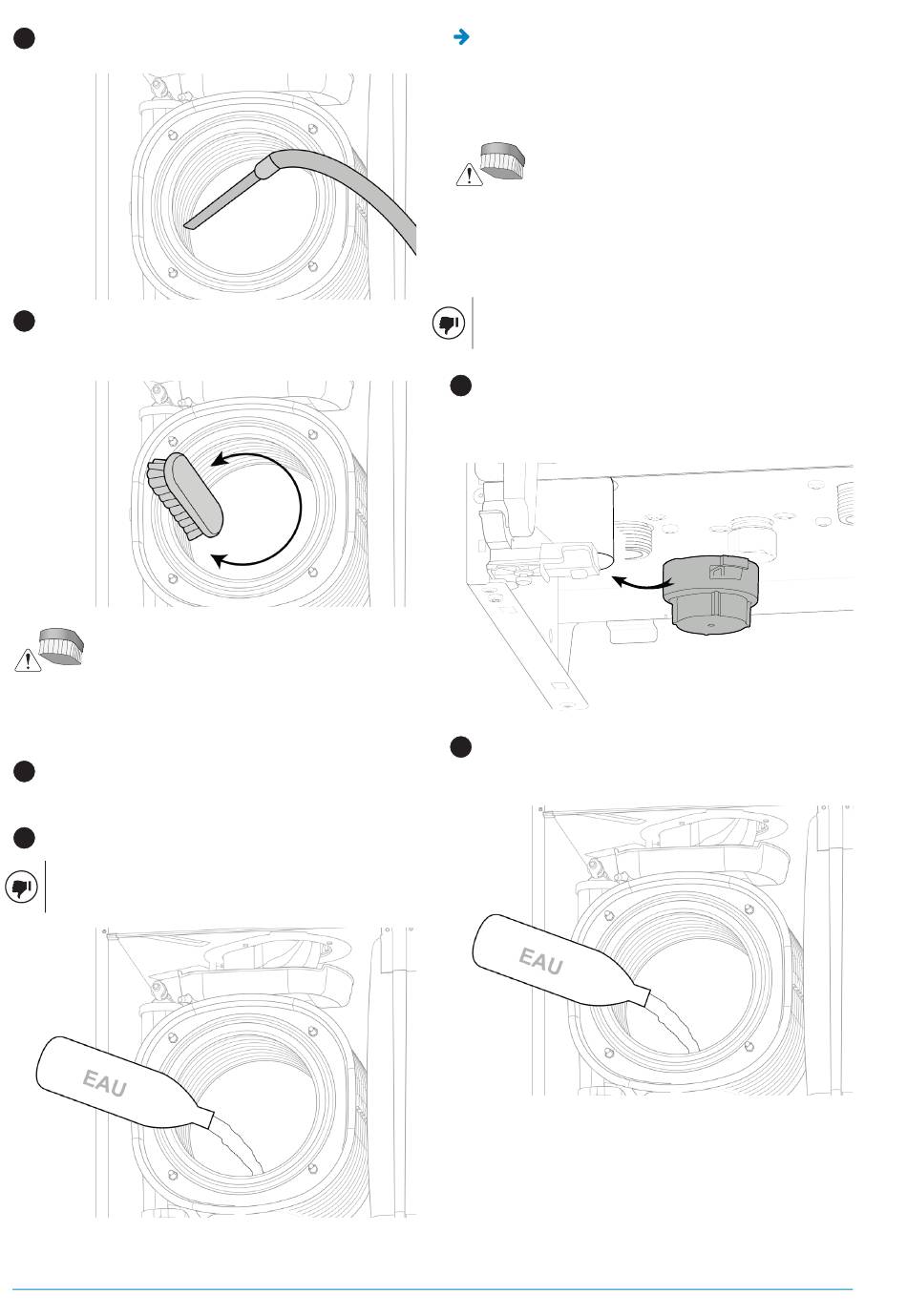 EAU

EAU