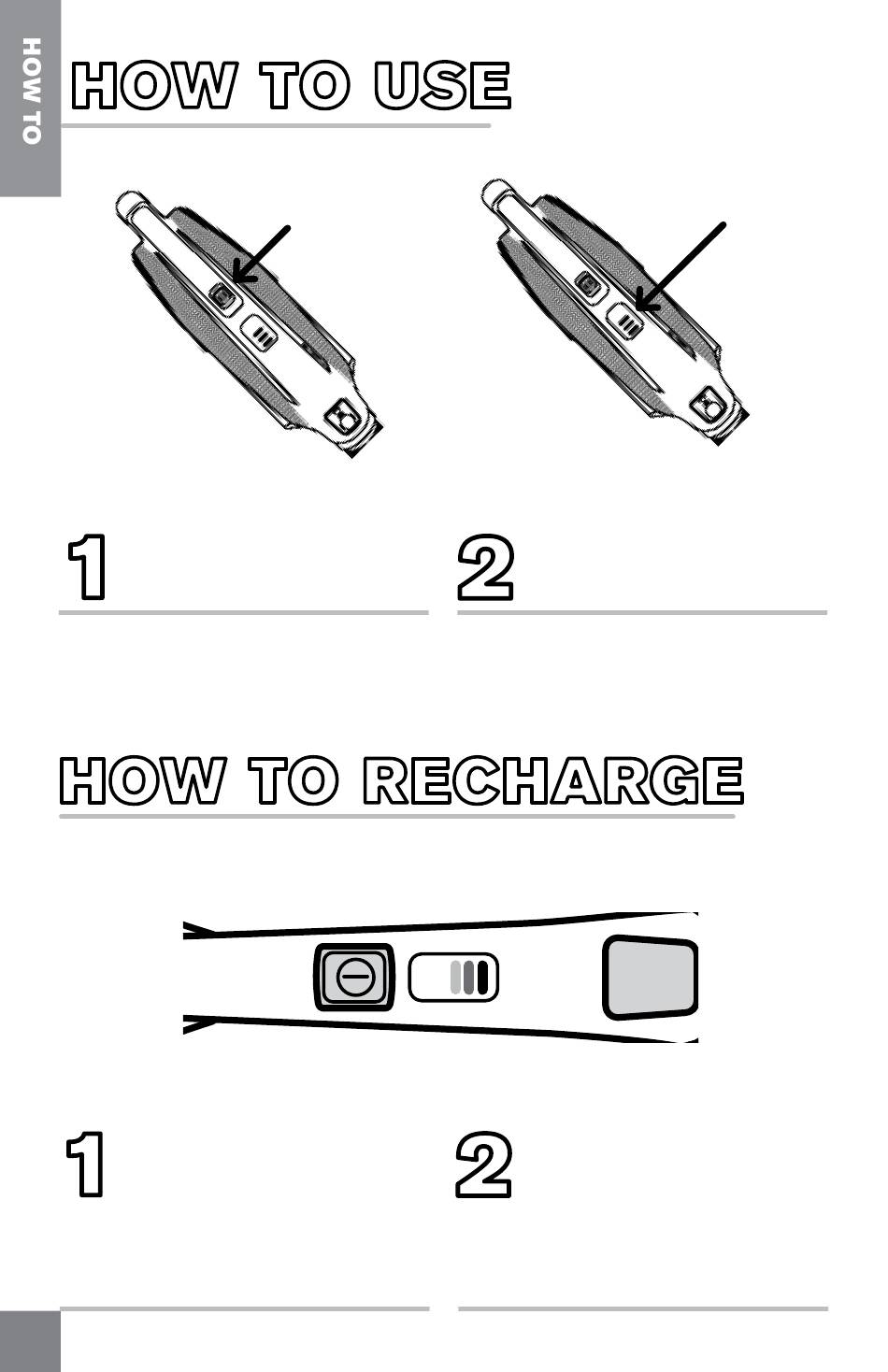 HOW TO

HOW TO USE

1

2

HOW TO RECHARGE

1

2