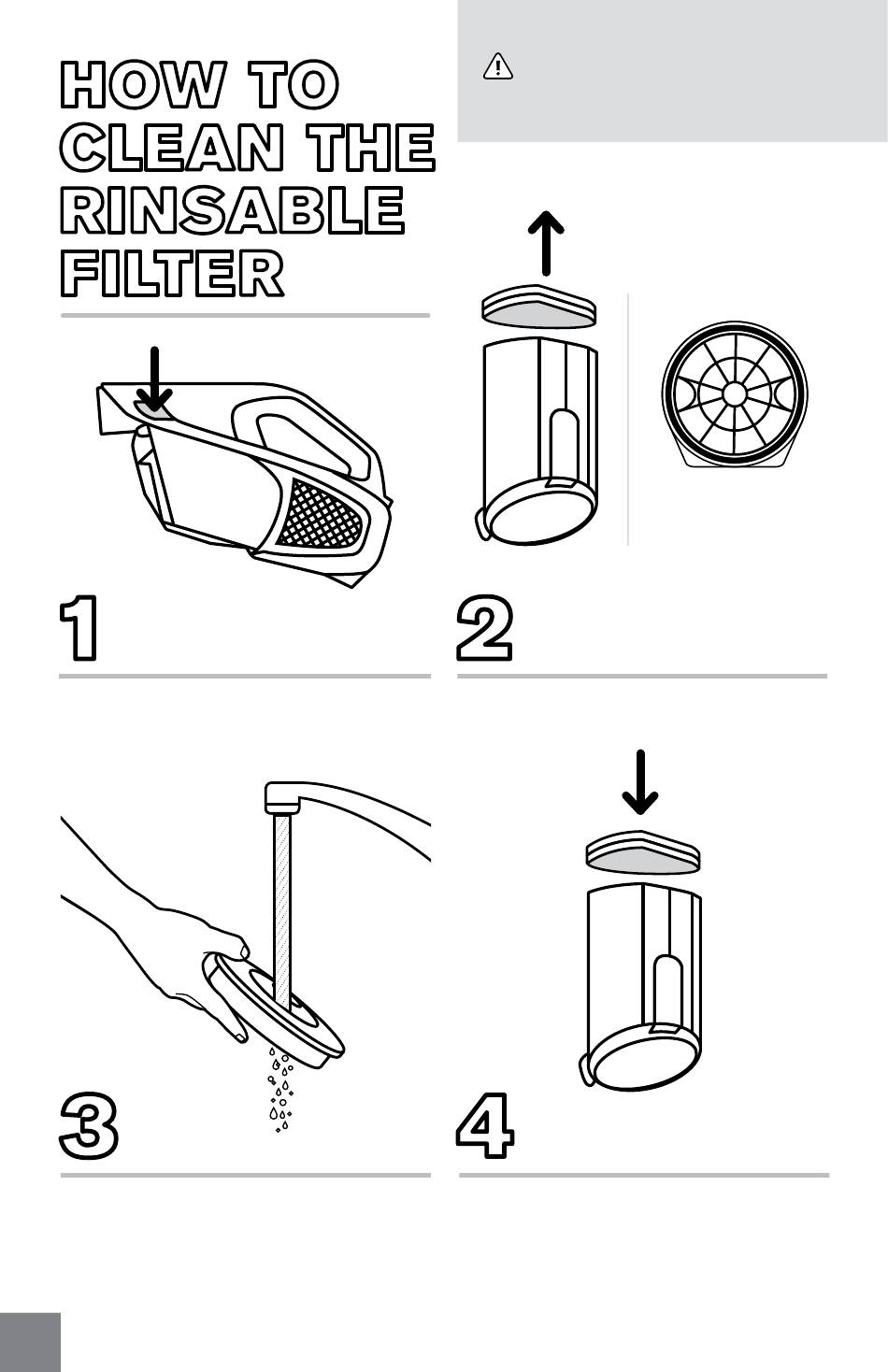 HOW TO CLEAN THE RINSABLE FILTER

1

2

3

4