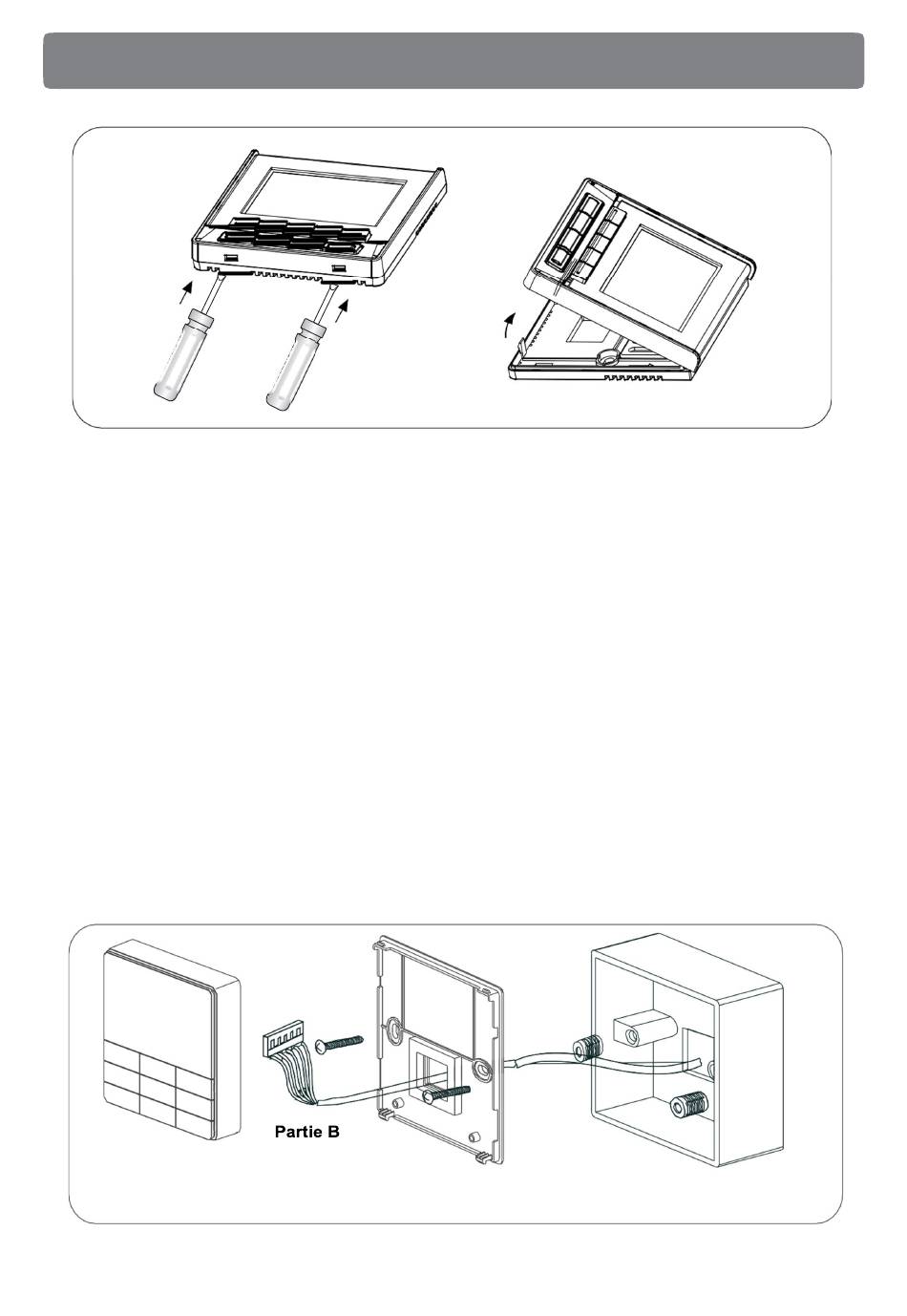 Partie B