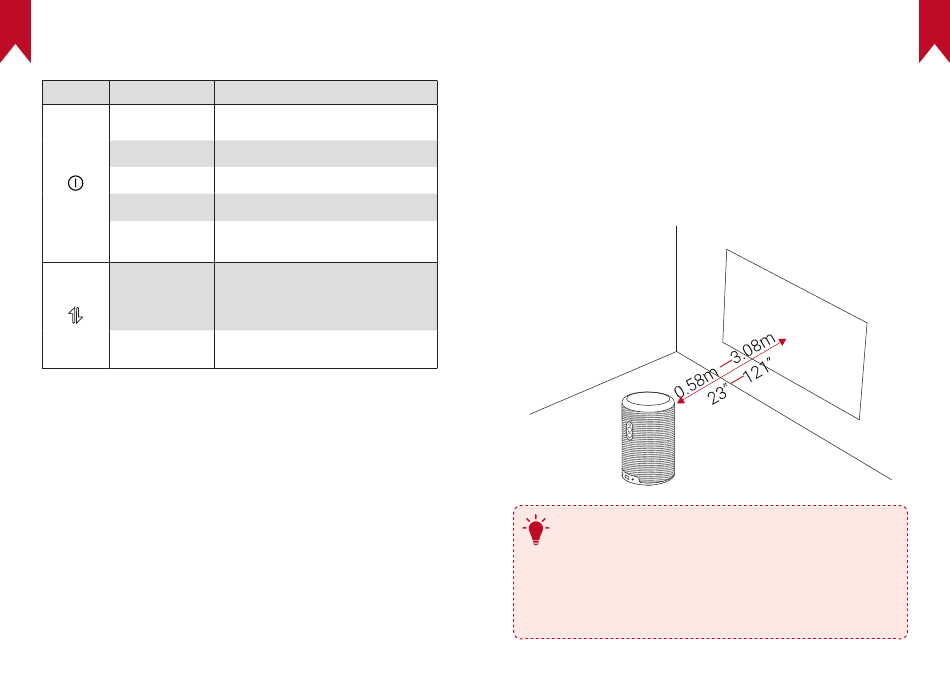 0.58m - 3.08m
23" - 121"