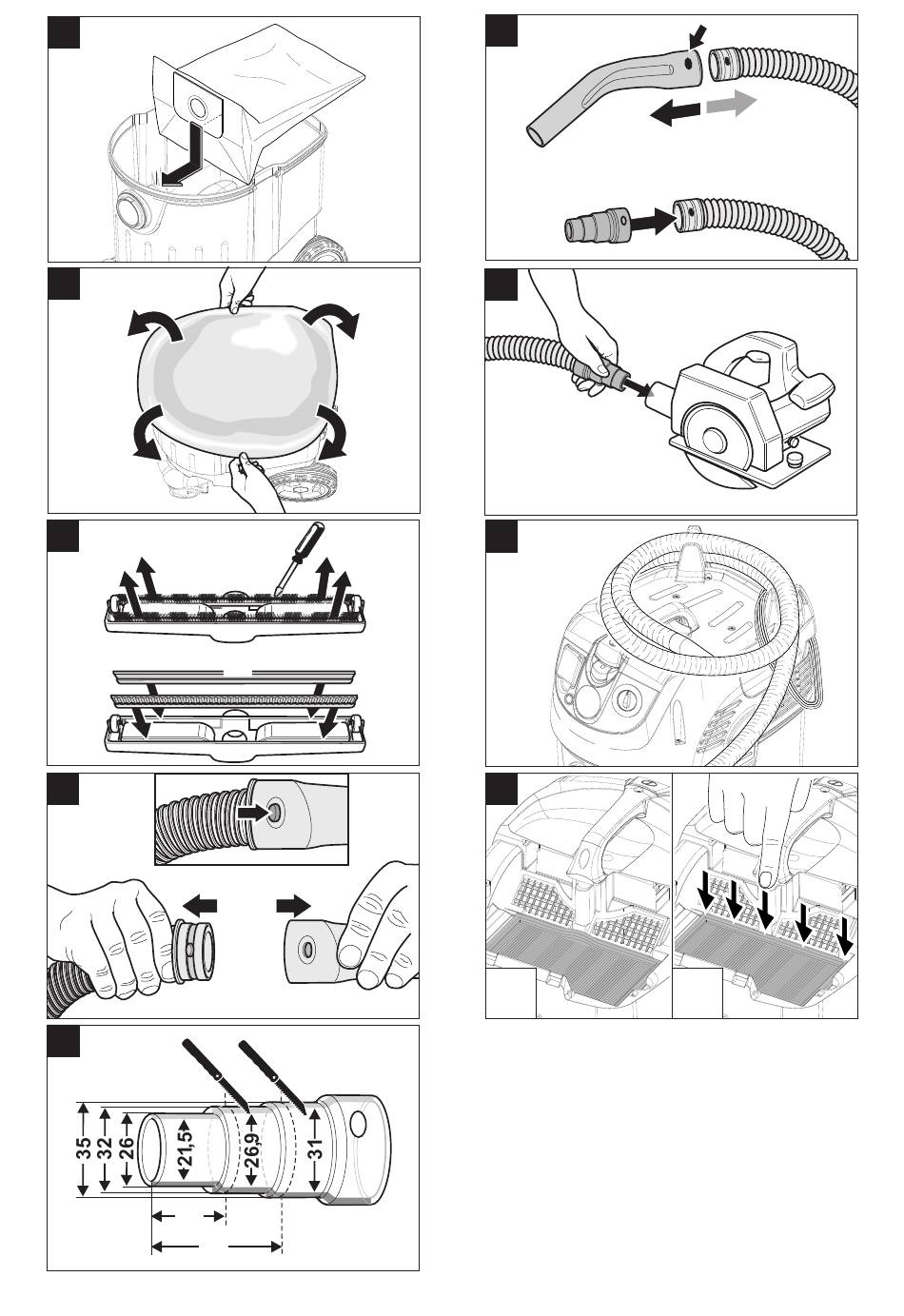 35
32
26
21,5
26,9
31