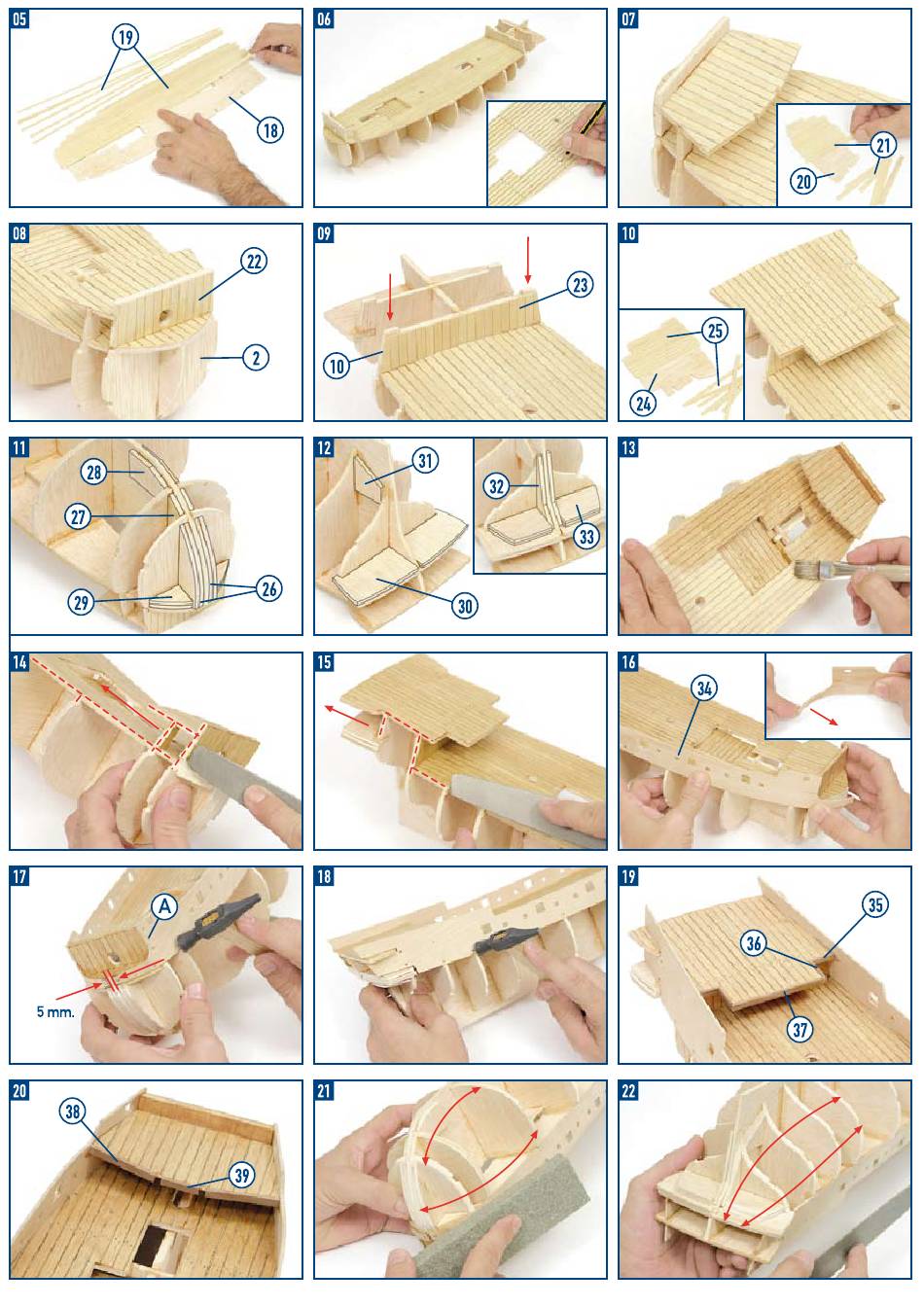 05
19
18

06

07
21
20

08
22
2

09
23
10

10
25
24

11
28
27
29
26

12
31
30
32
33

13

14

15

16
34

17
A
5 mm.

18

19
35
36
37

20
38
39

21

22