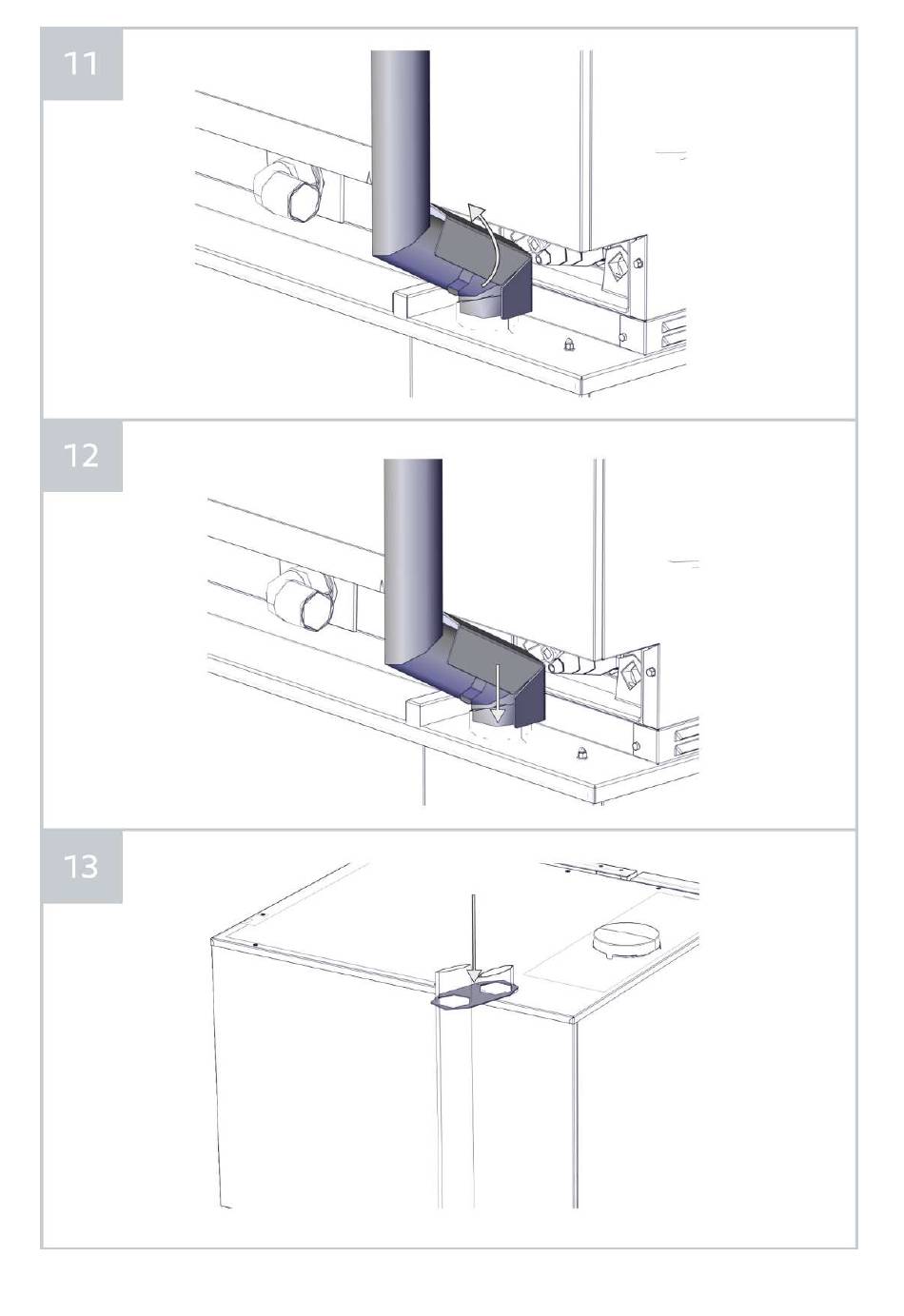 11

12

13