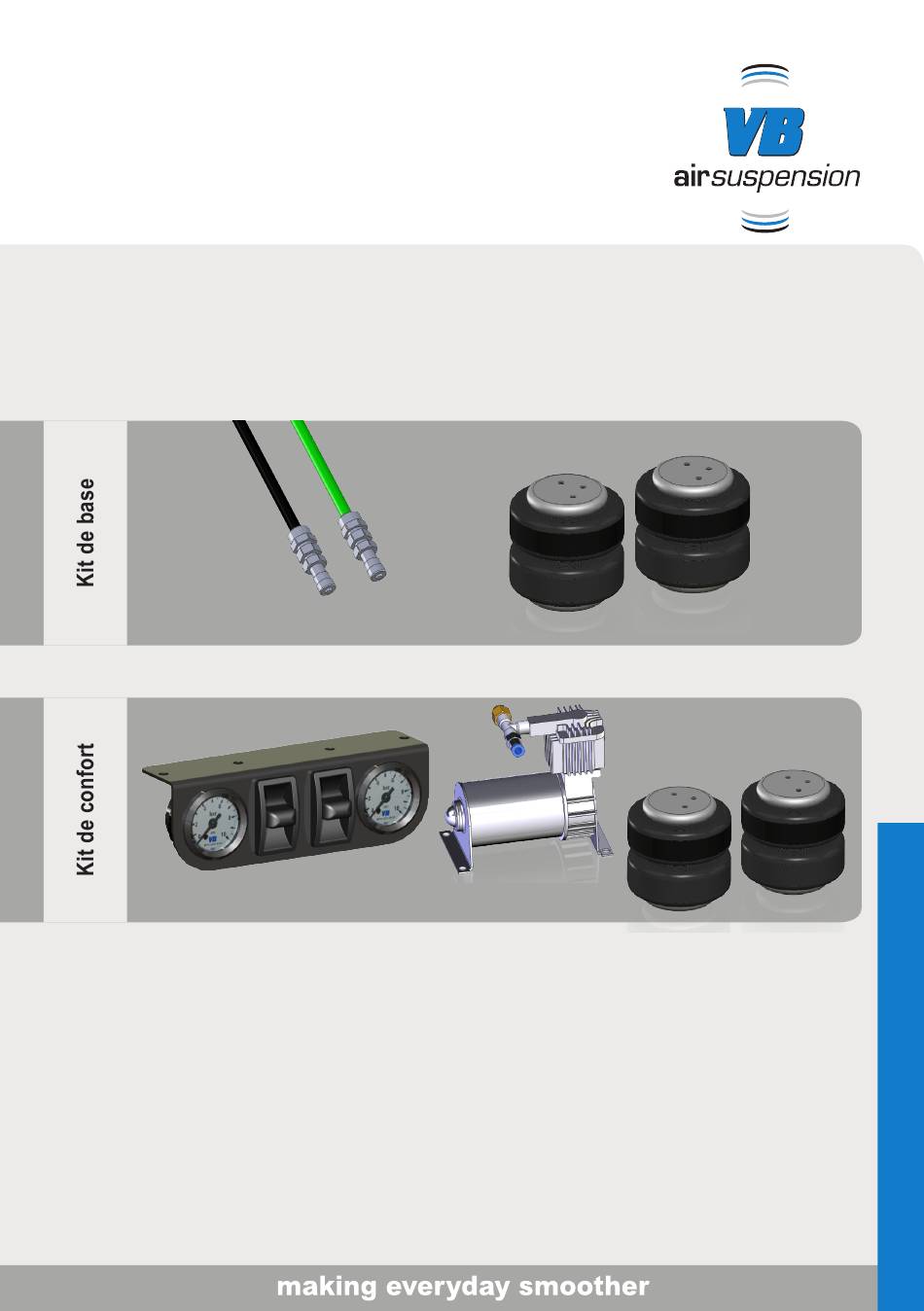 VB
airsuspension

Kit de base

Kit de confort

making everyday smoother