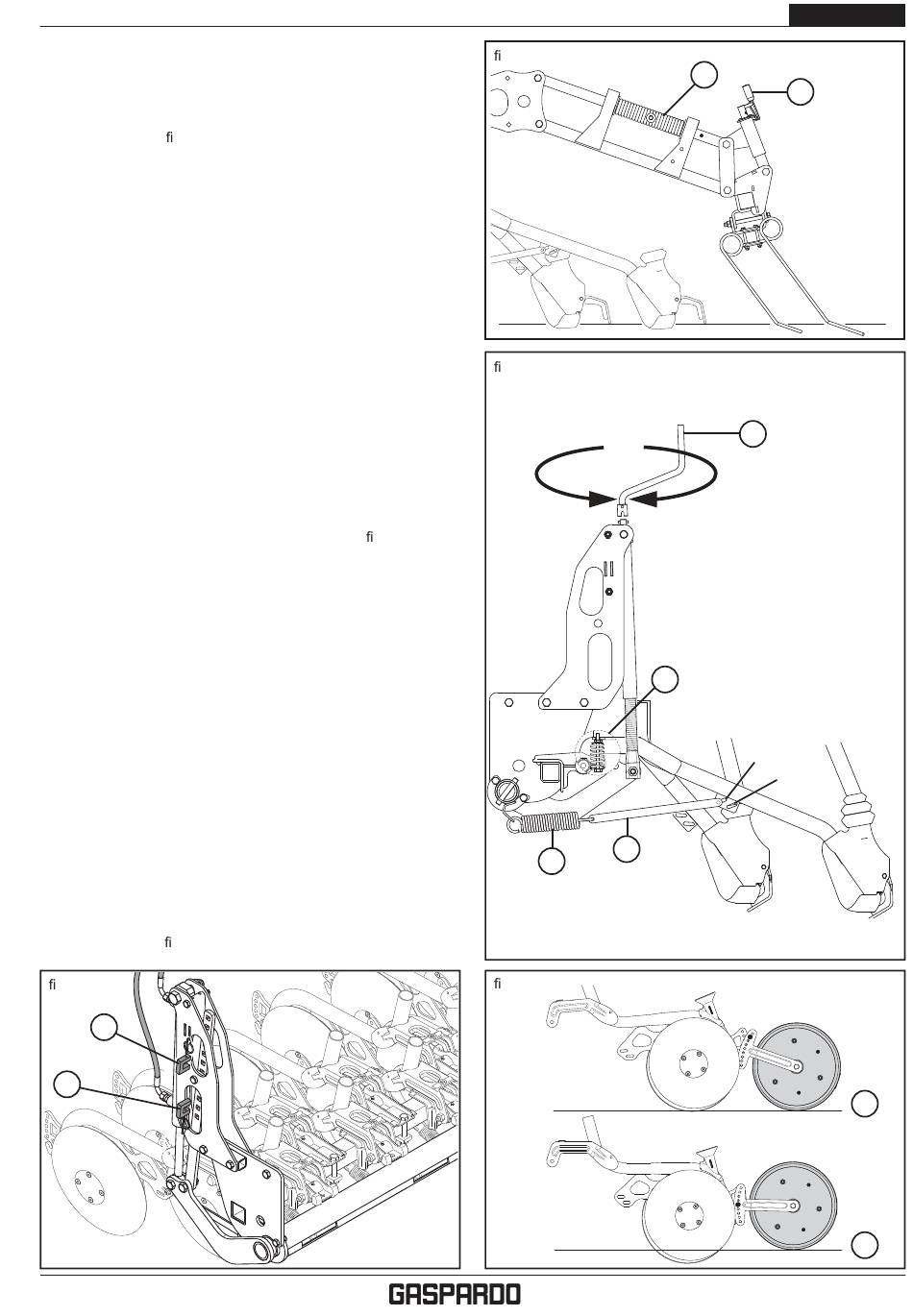 fi

fi

fi

fi

fi

fi

fi

GASPARDO