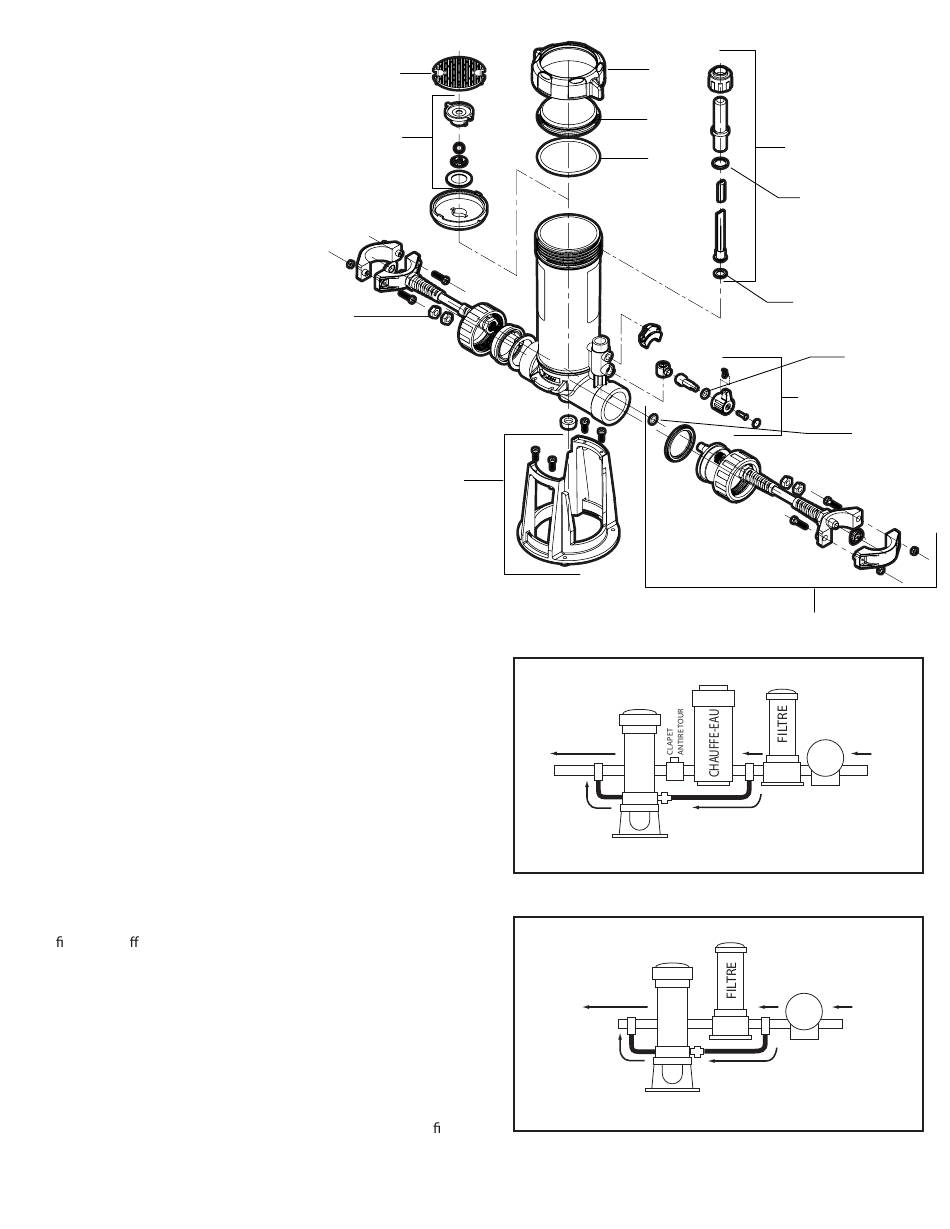 CLAPET ANTIRETOUR

CHAUFFE-EAU

FILTRE

ﬁ ﬀ

FILTRE

ﬁ