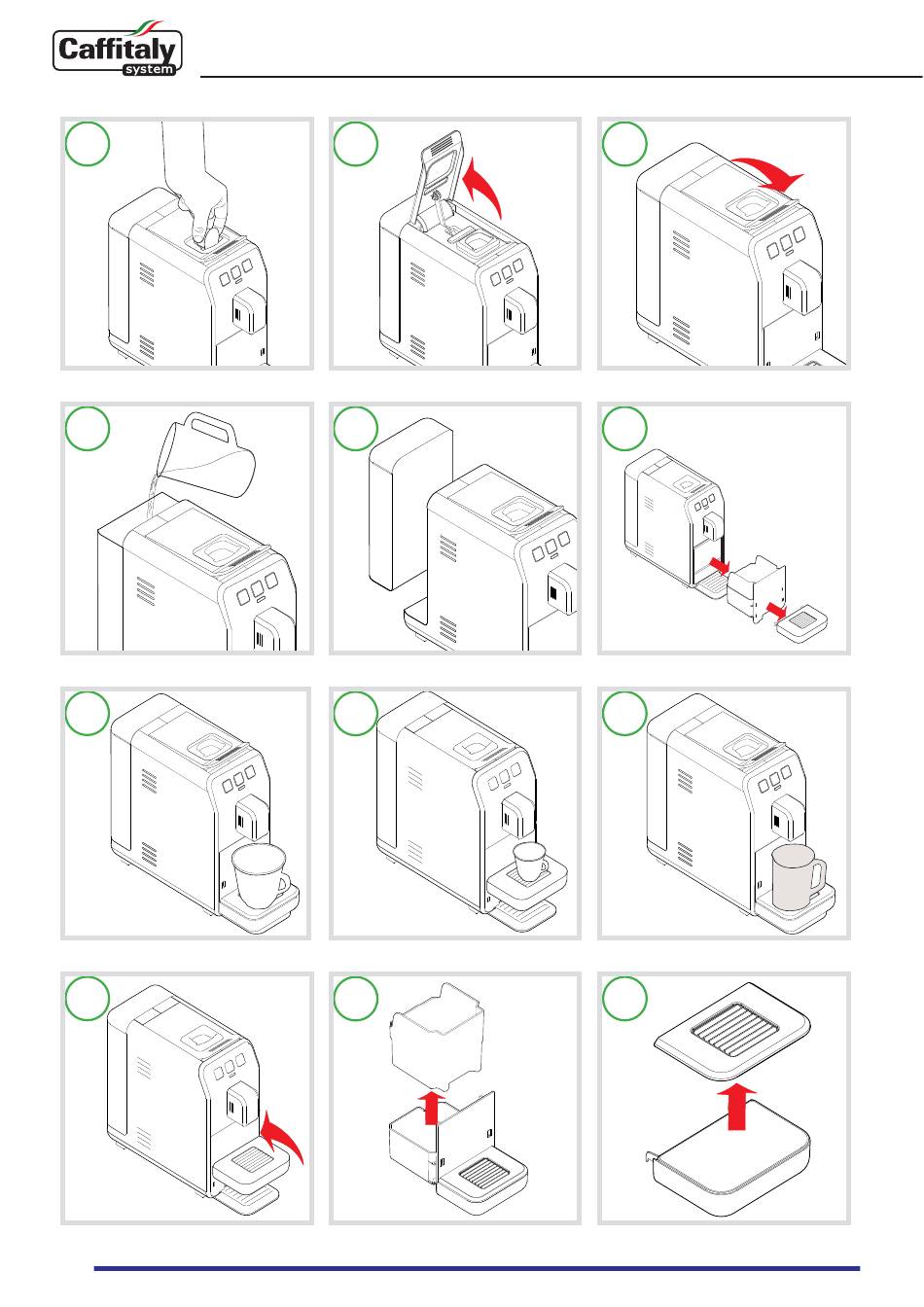 Caffitaly system