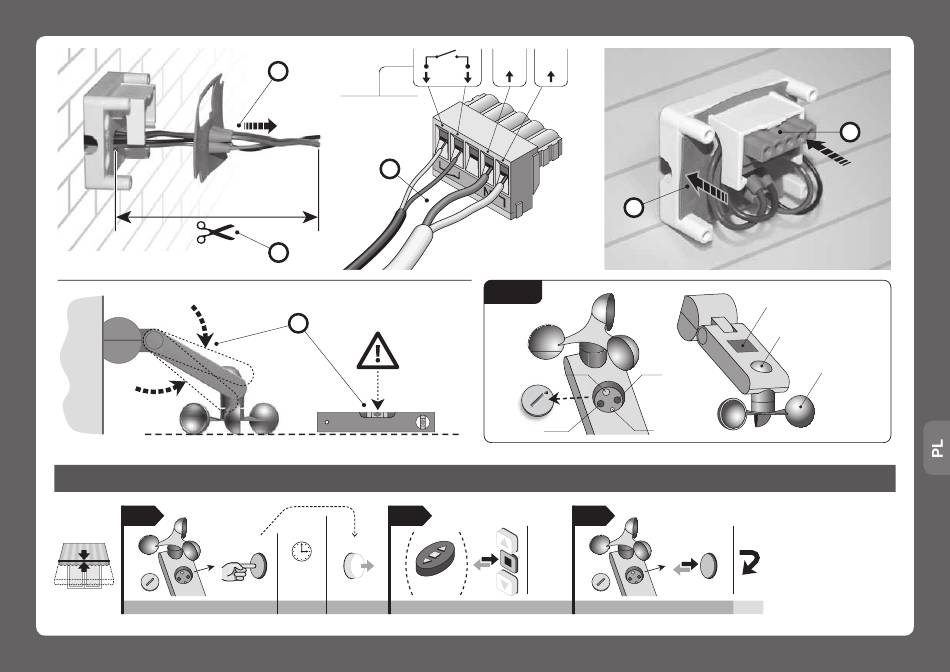 PL