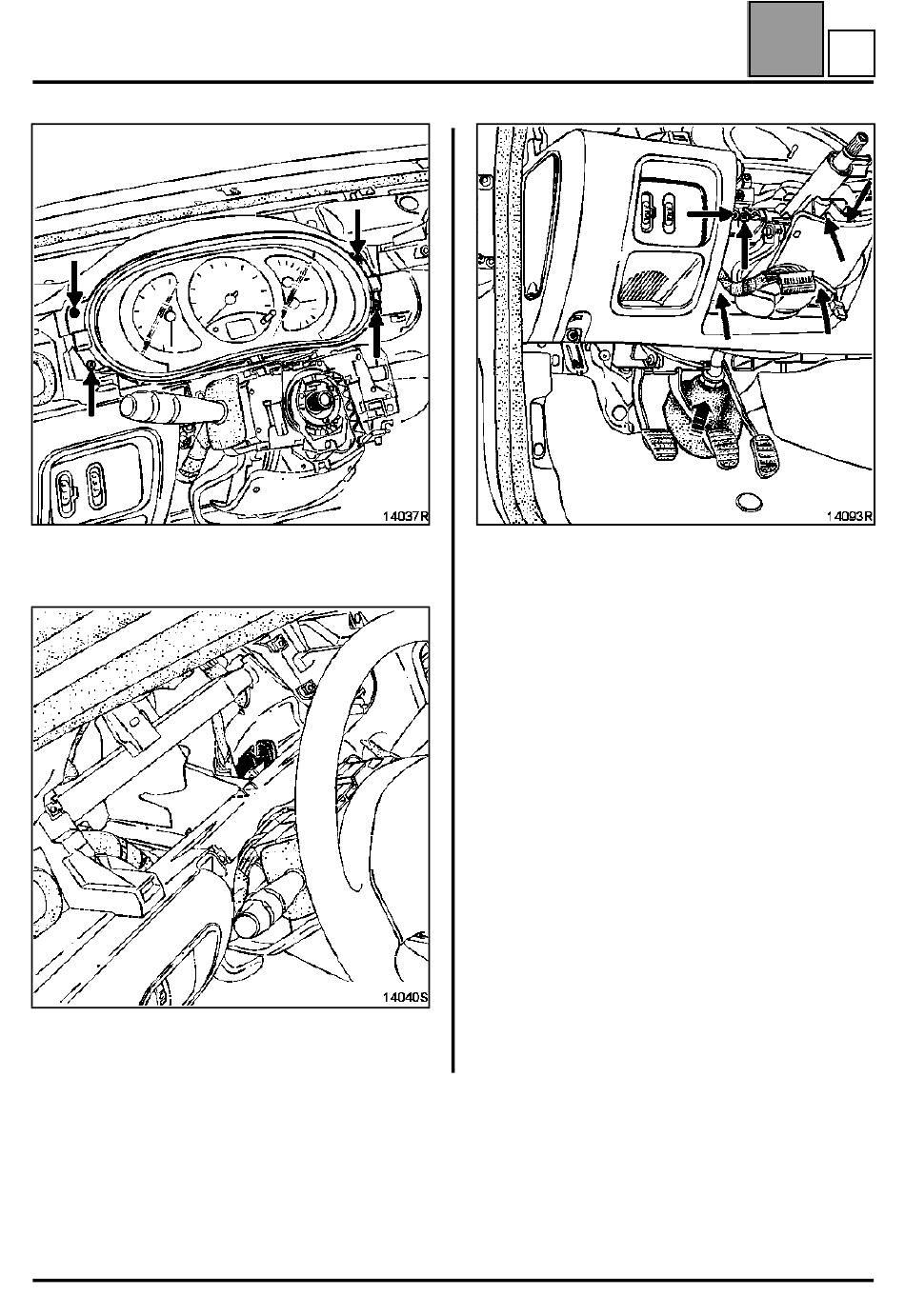 14037R

14040S

14093R