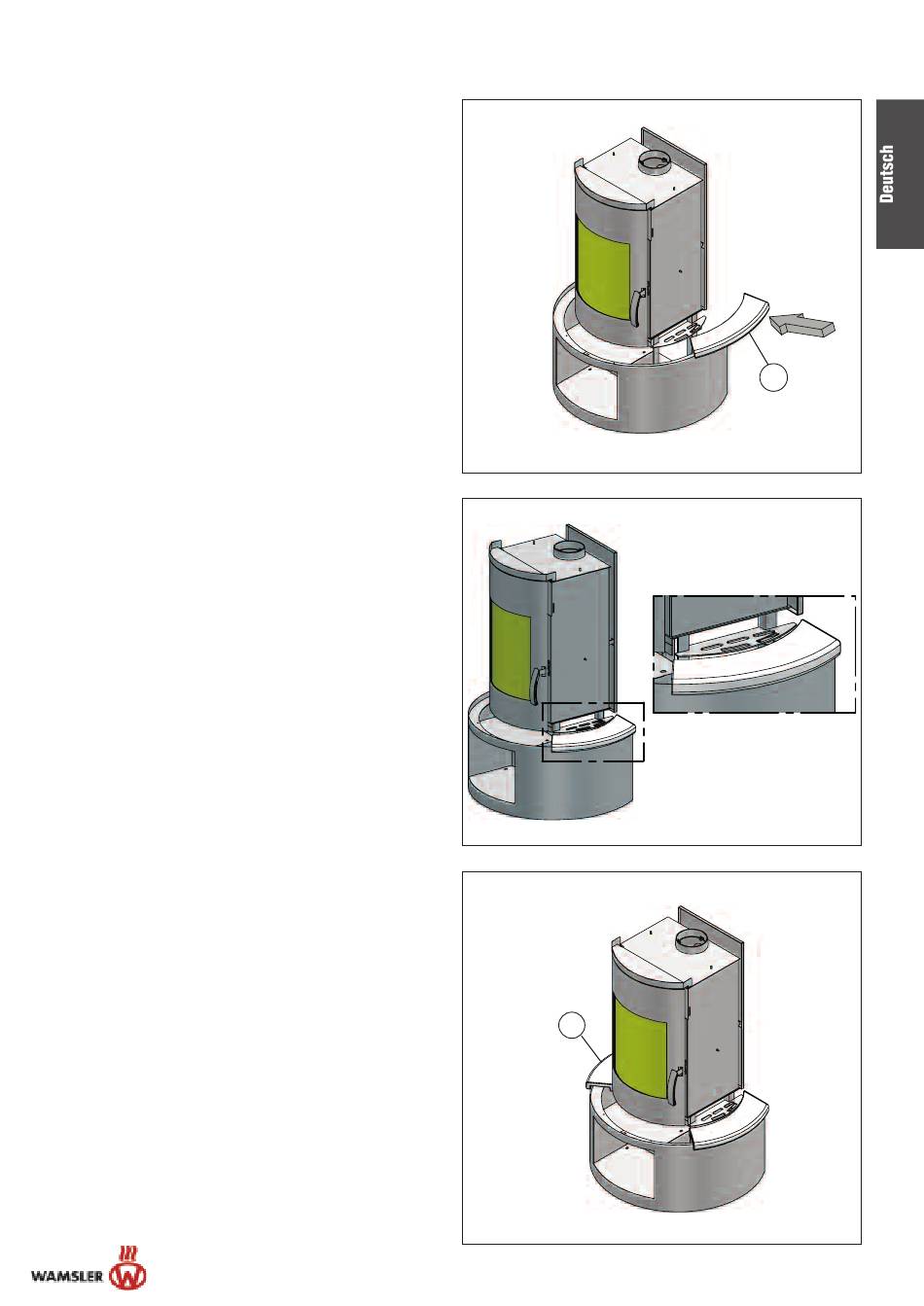 Deutsch

WAMSLER