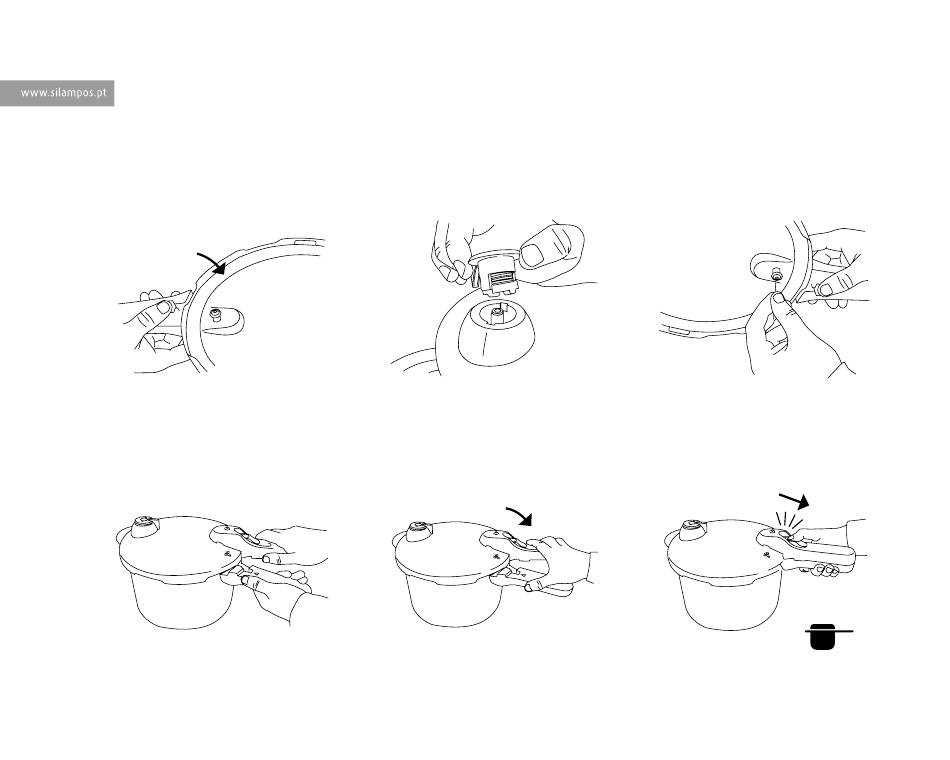 www.silampos.pt