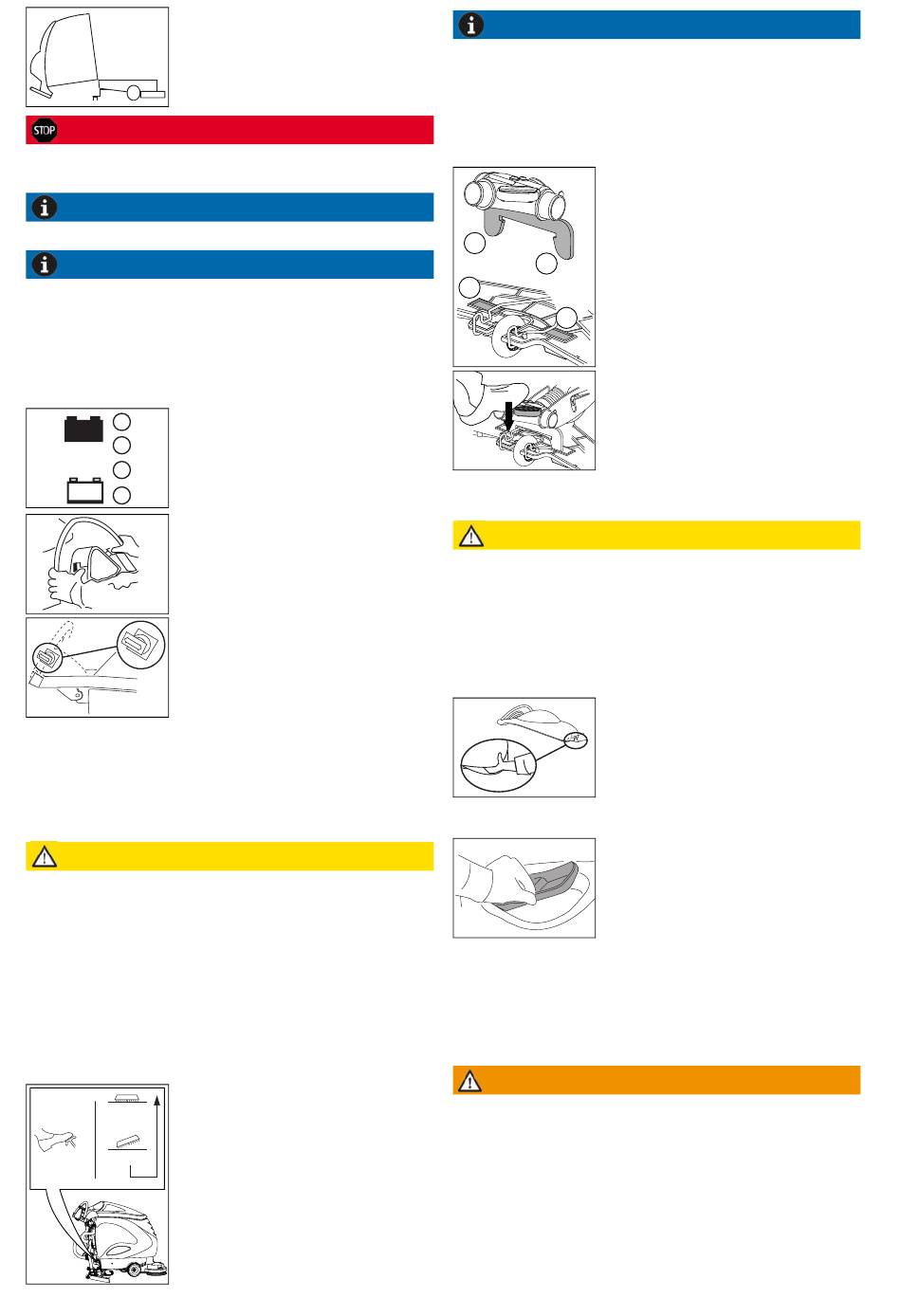 STOP