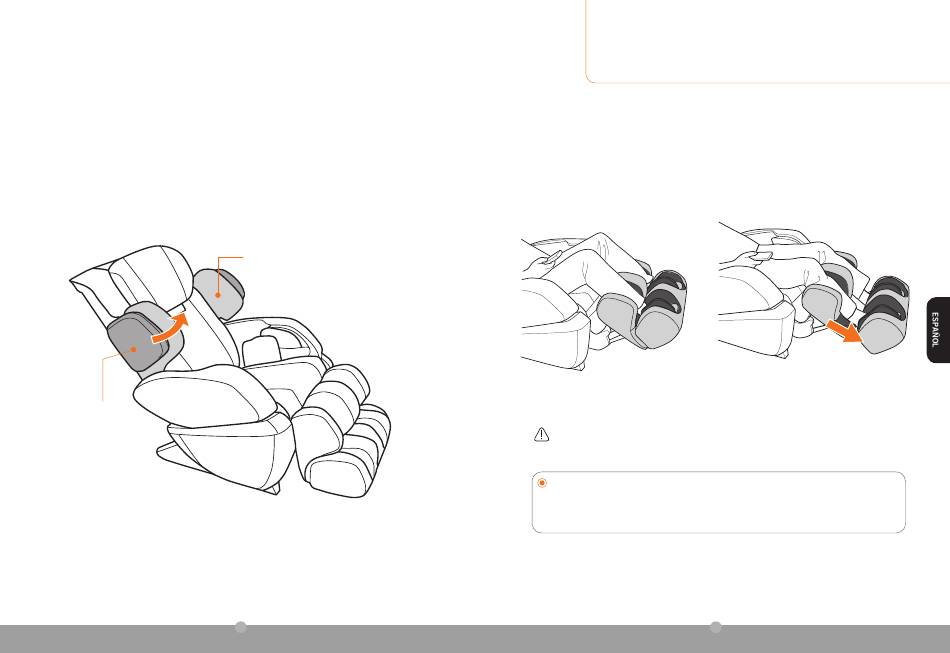 ESPAÑOL