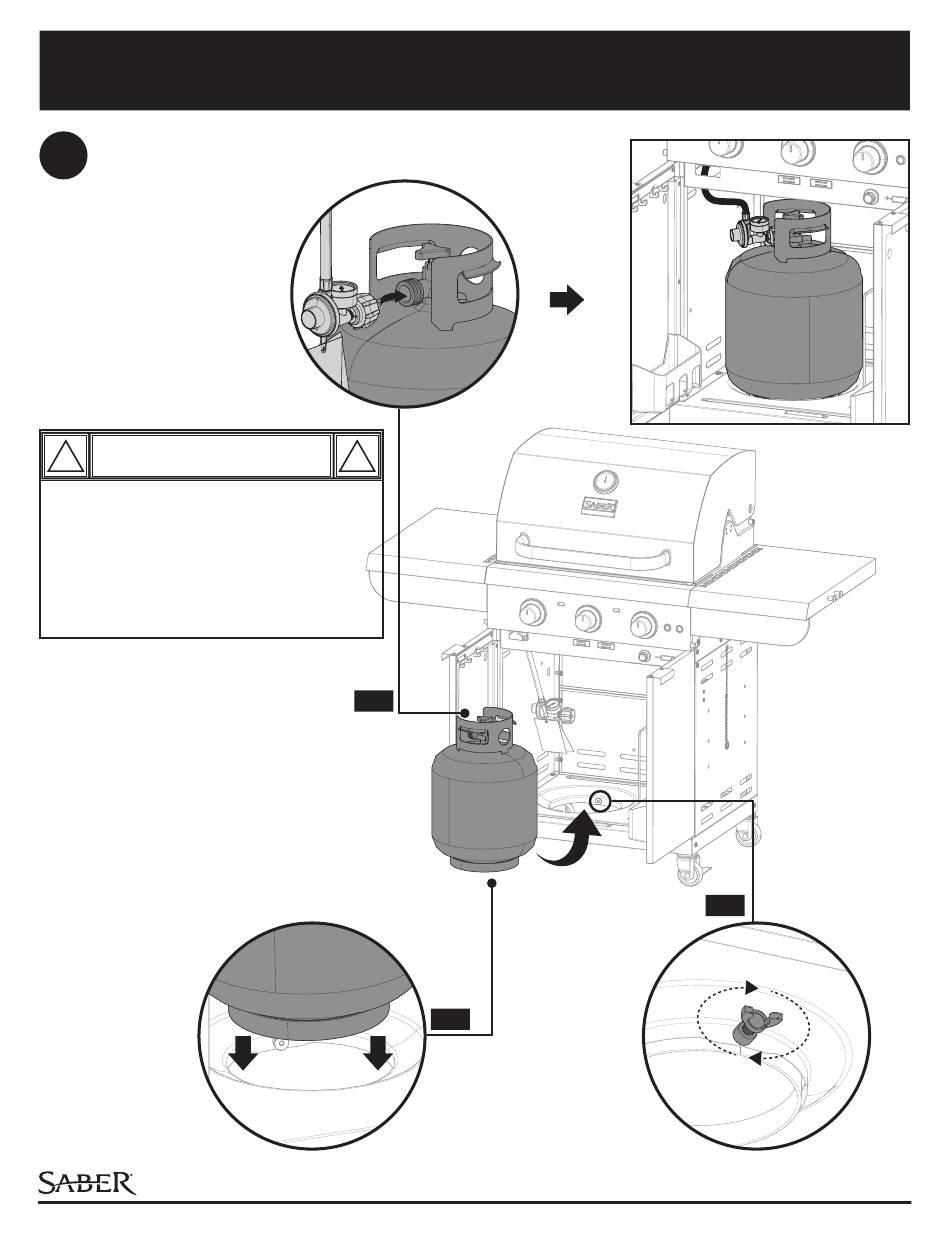 SABER

SABER