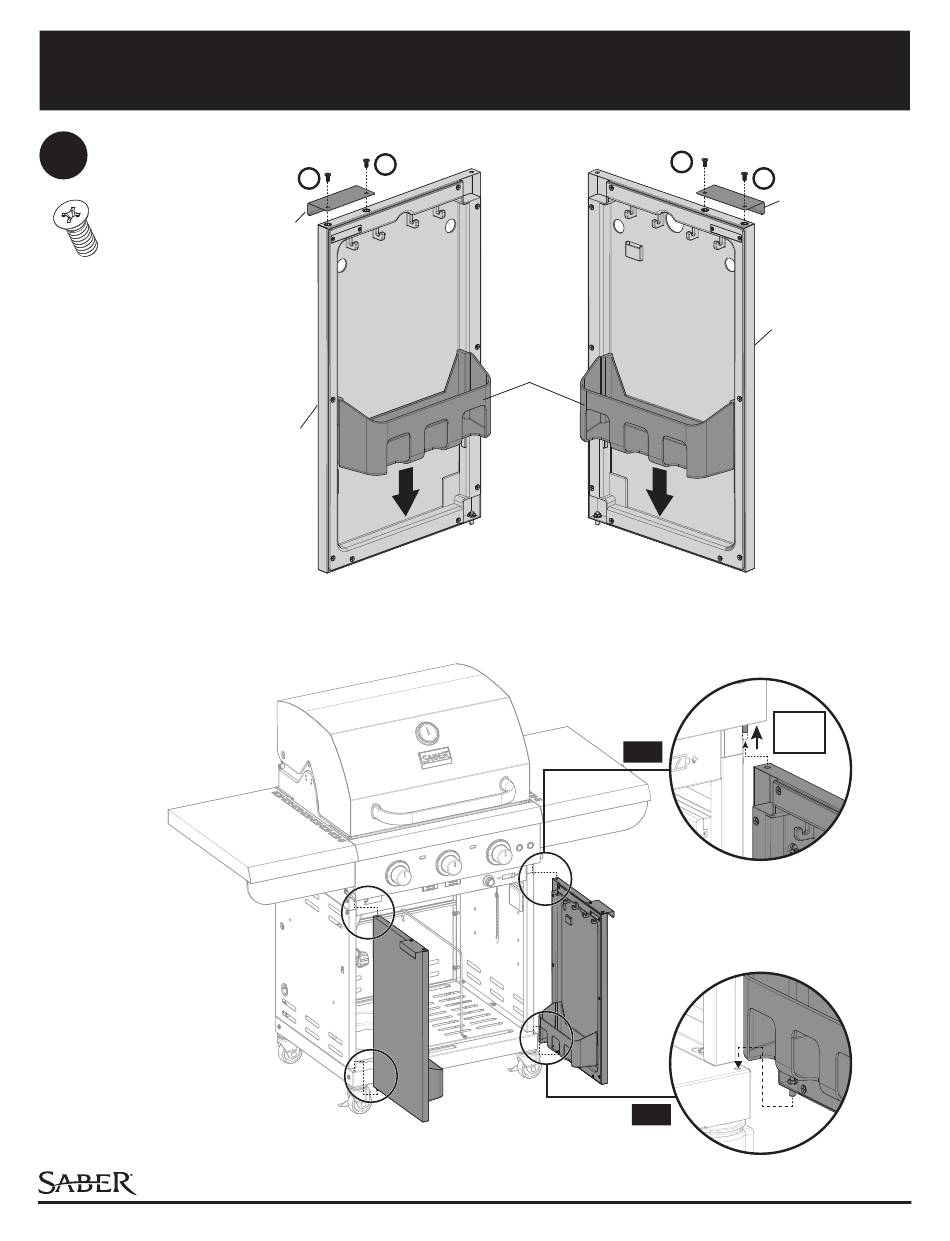 SABER
SABER