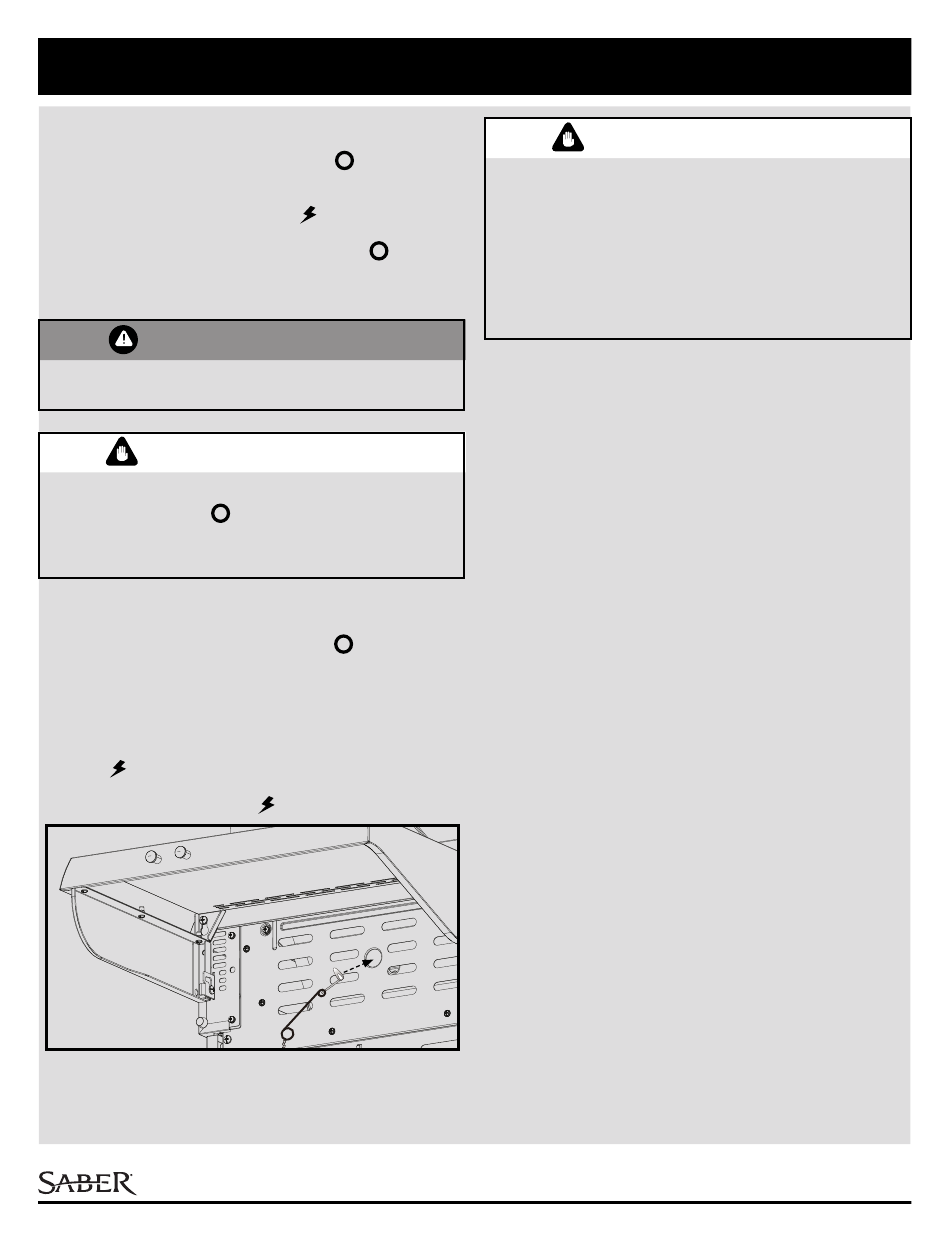 SABER