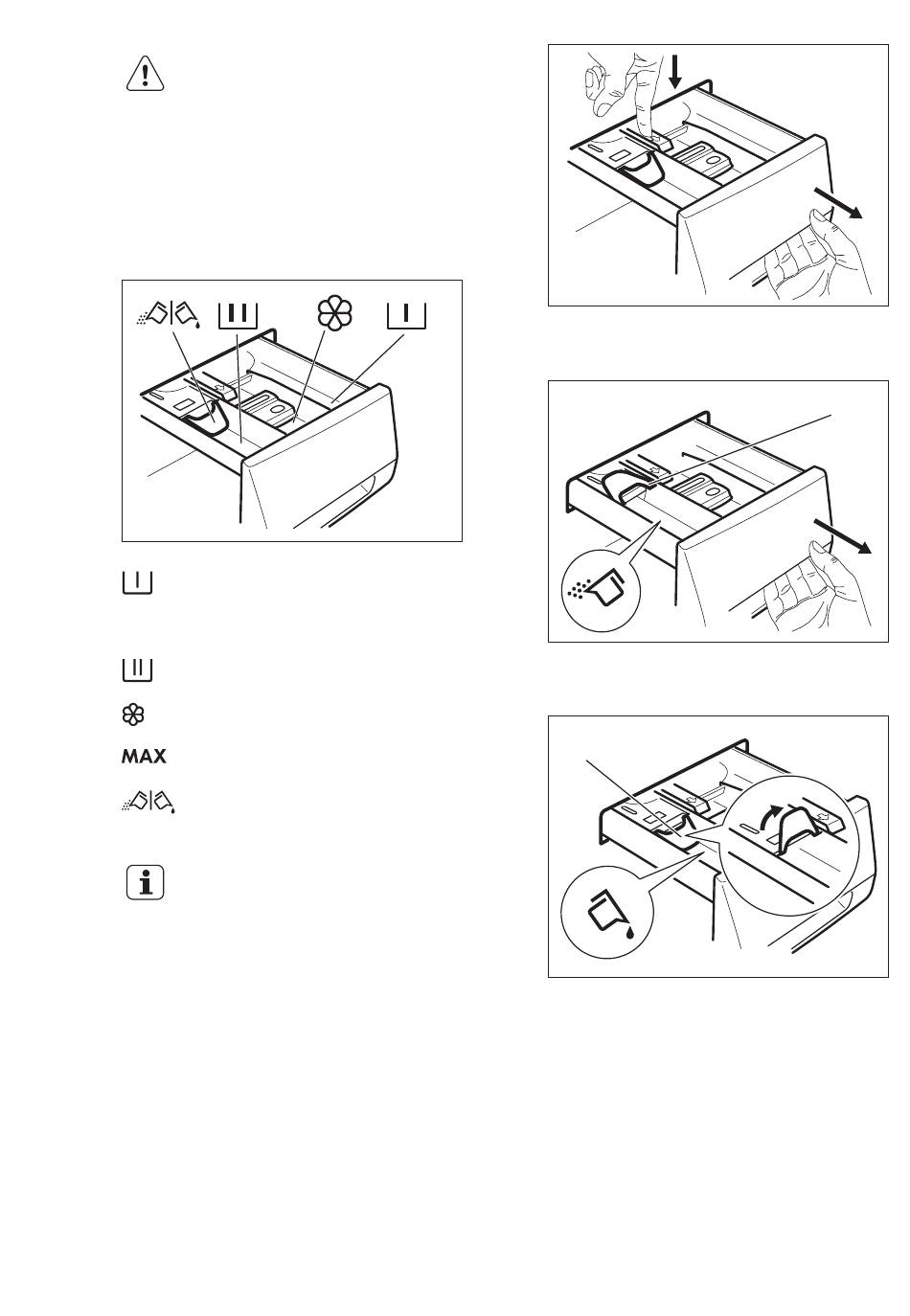 MAX