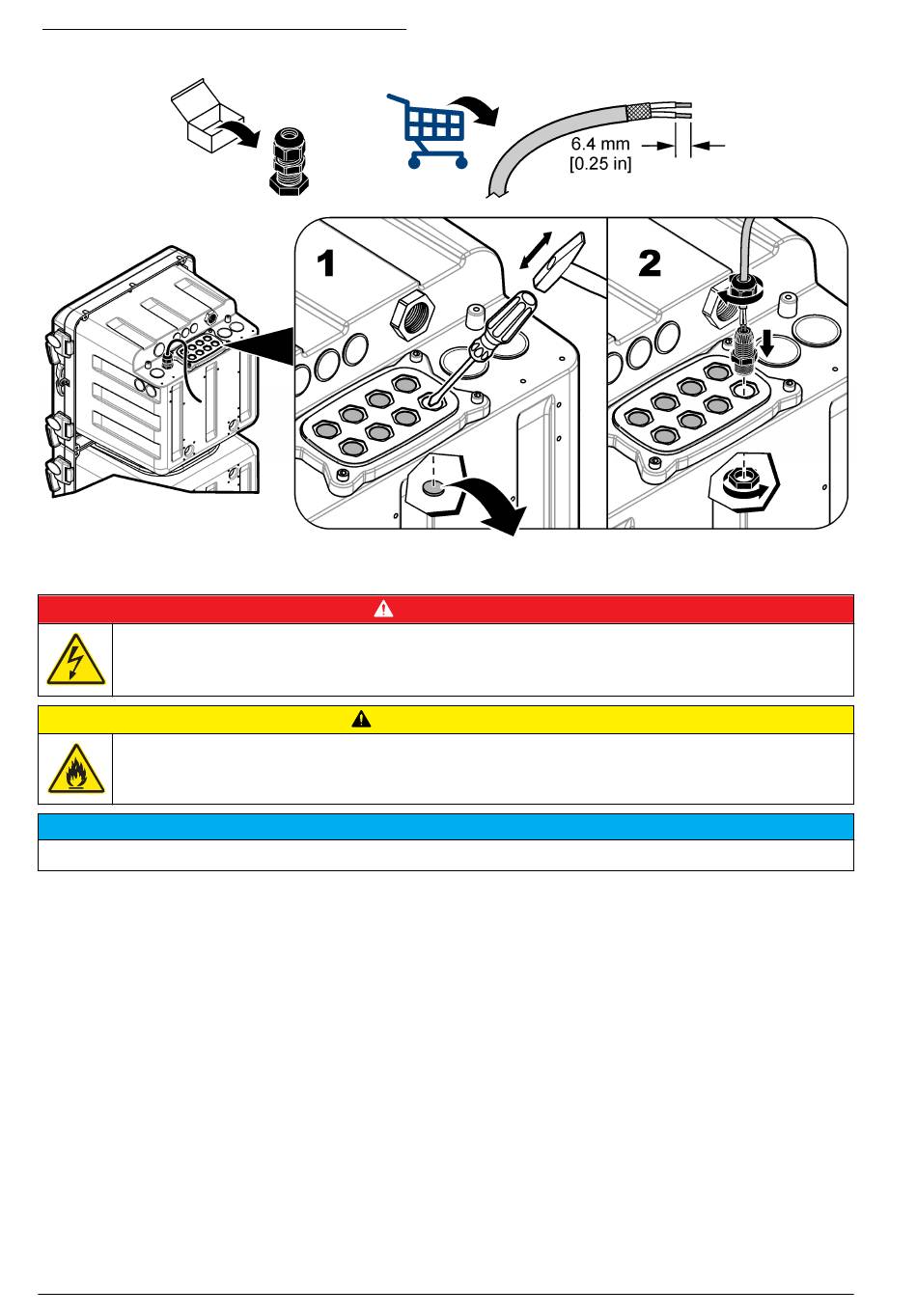 6.4 mm
[0.25 in]

1

2