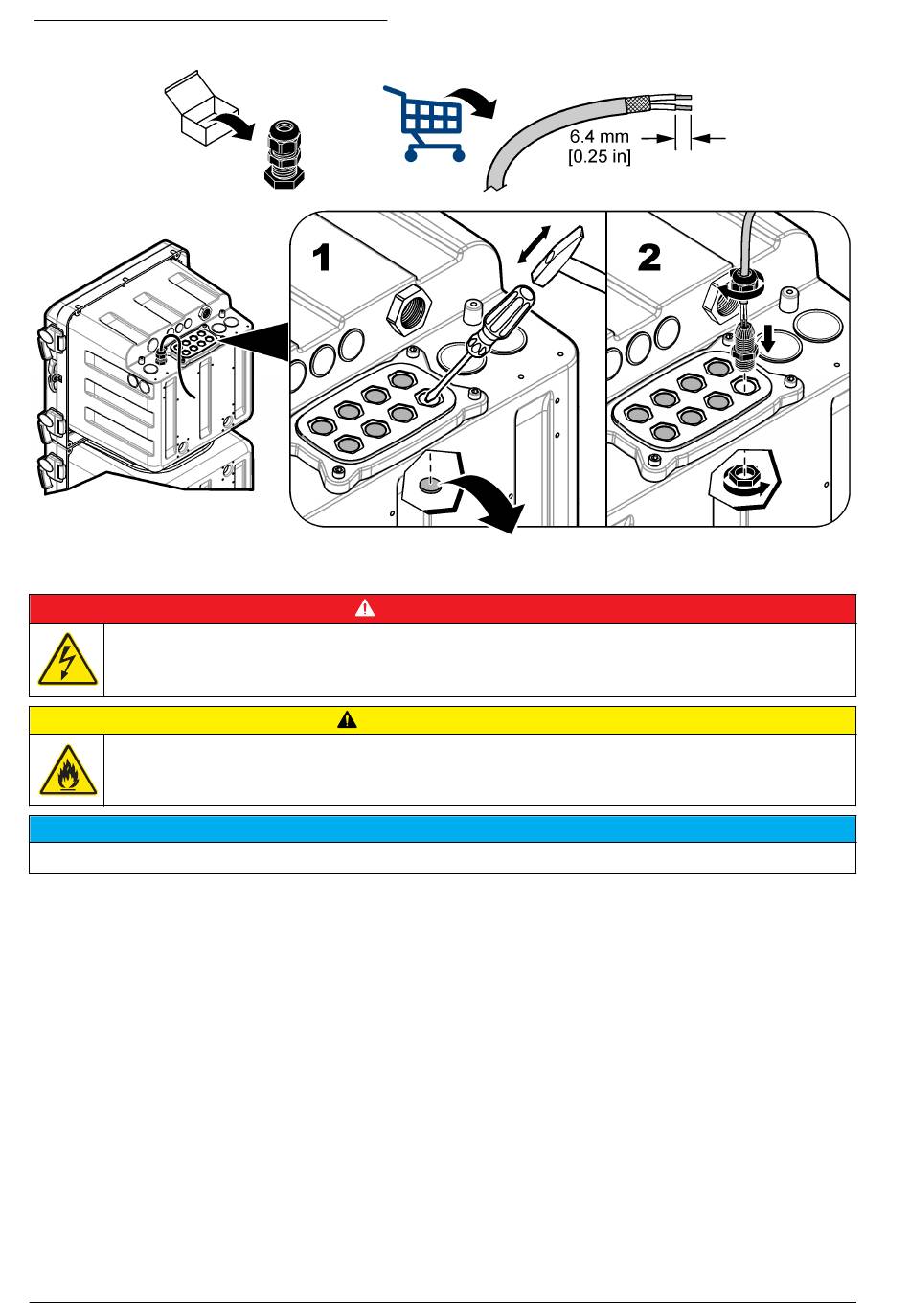 6.4 mm
[0.25 in]

1

2