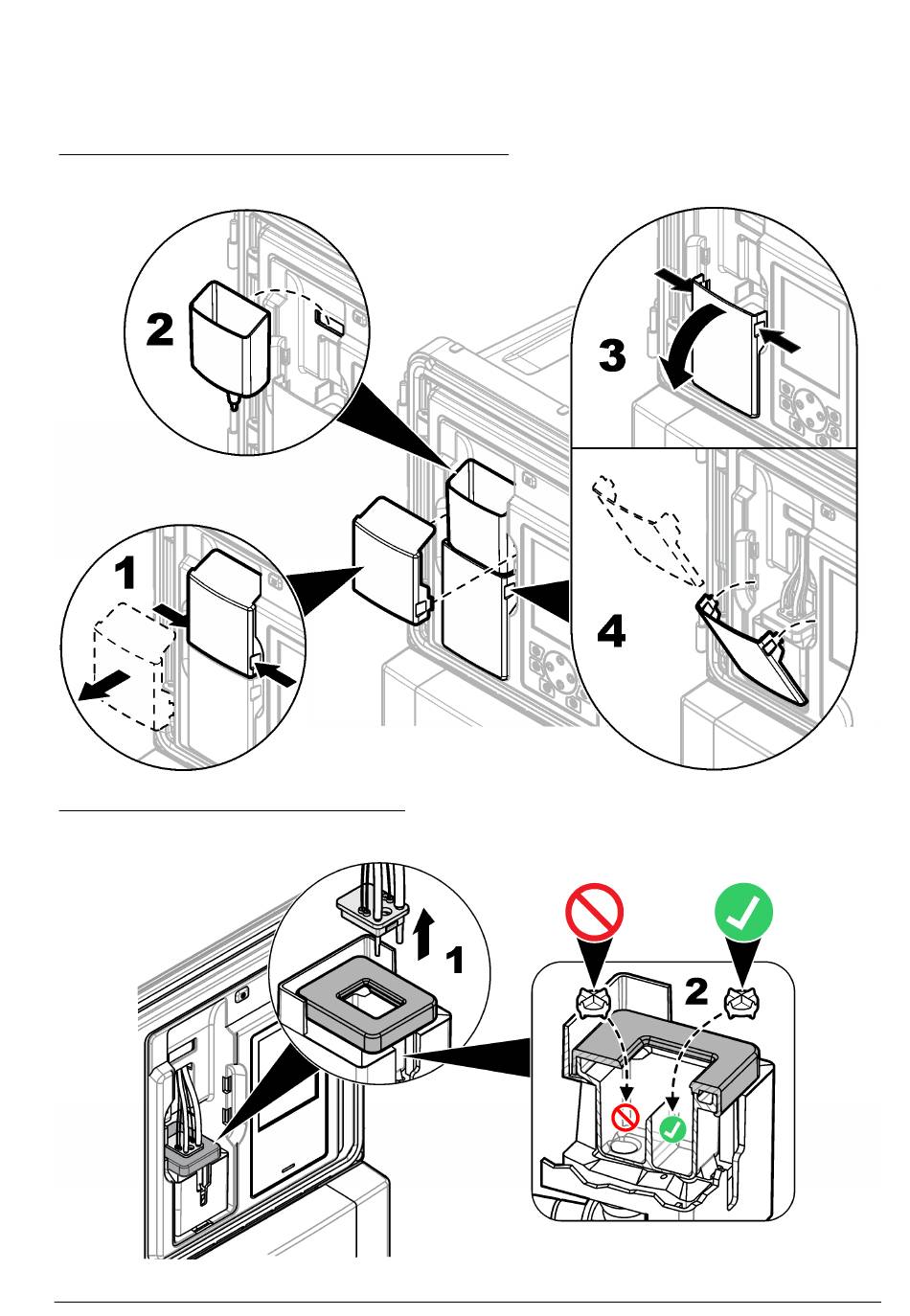 2

3

1

4

1

2