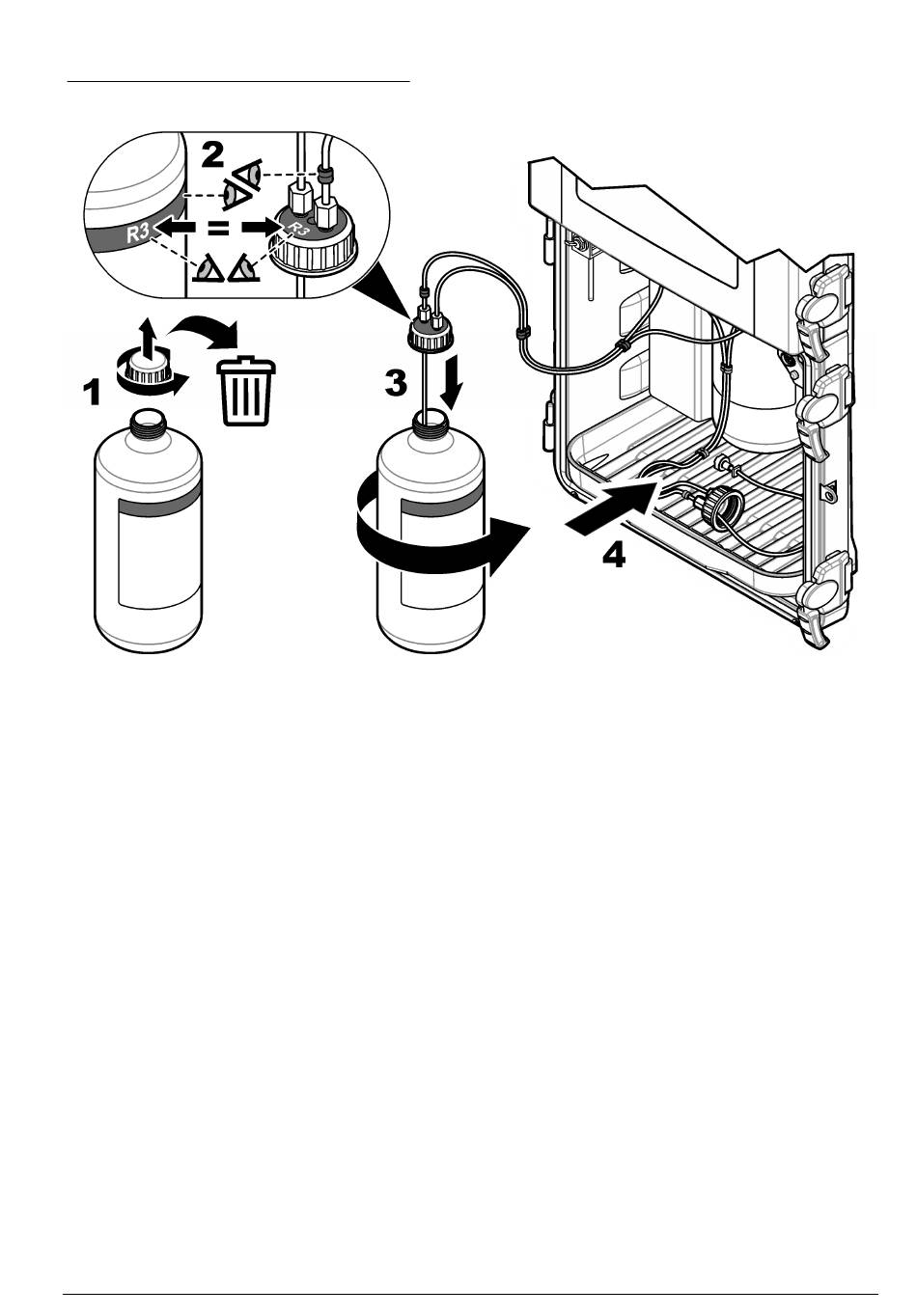 2

R3

=

R3

1

3

4