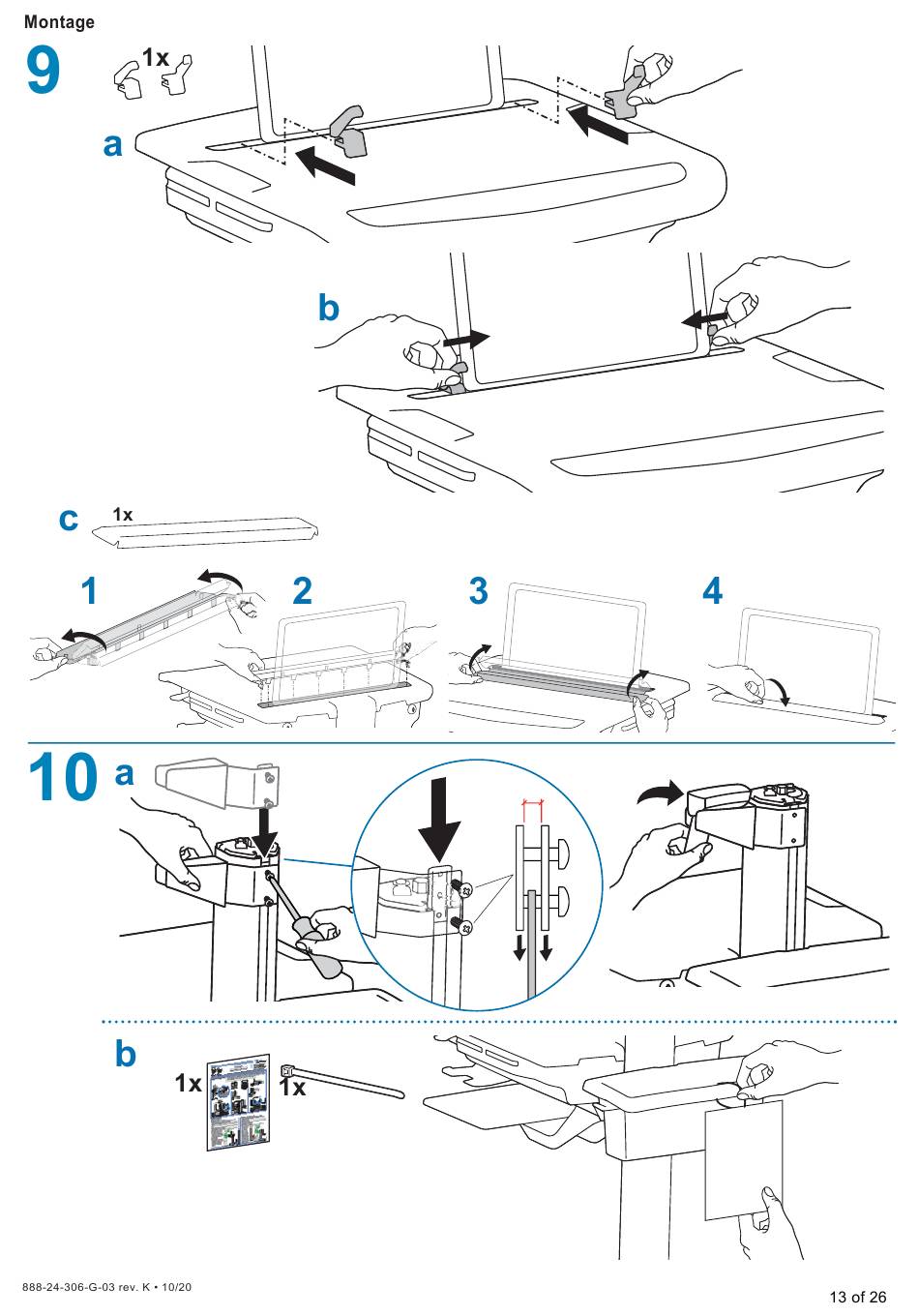 Montage

9

1x

a

b

c

1x

1

2

3

4

10

a

b

1x

1x

888-24-306-G-03 rev. K • 10/20

13 of 26