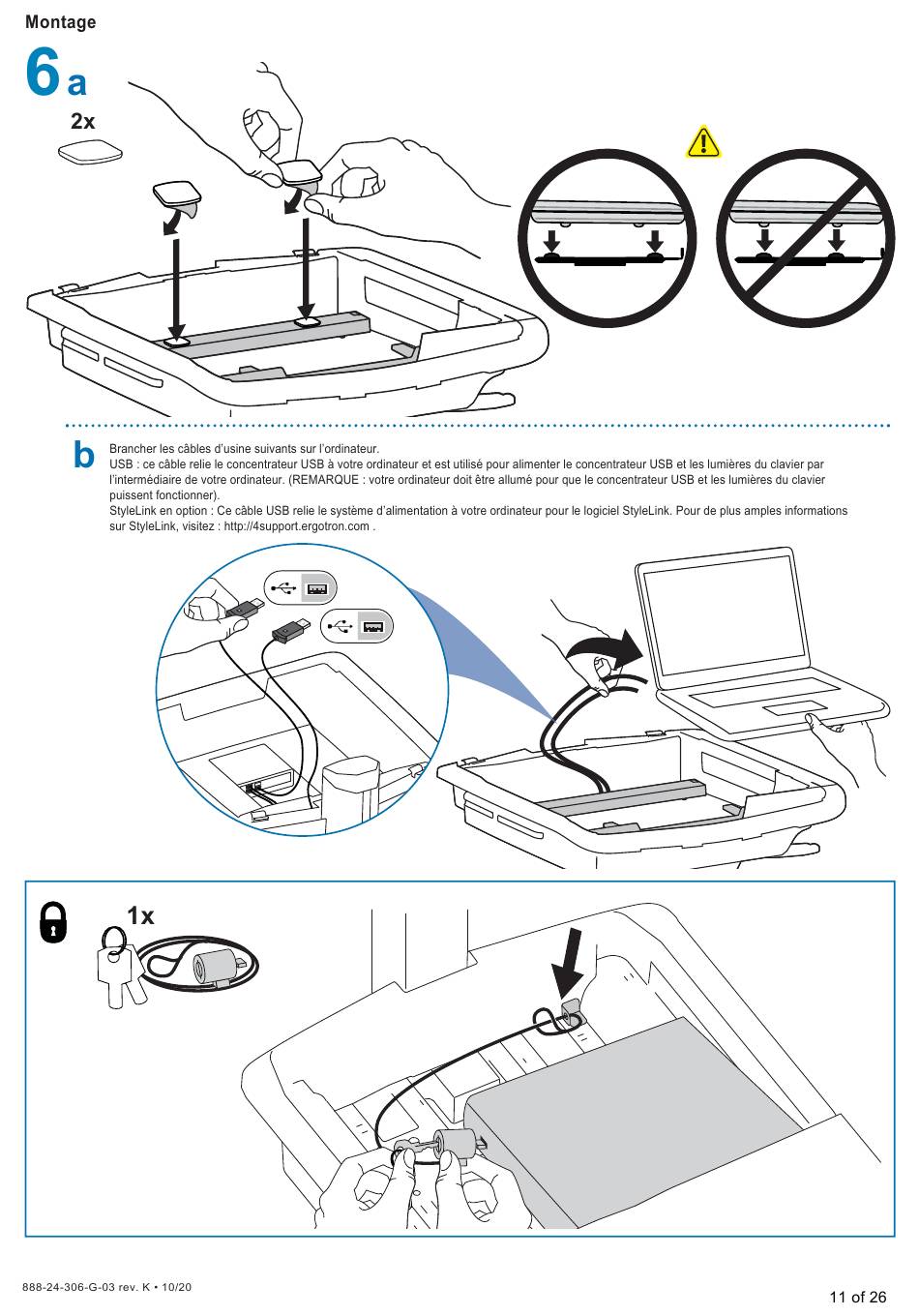 Montage

6 a

2x

b

Brancher les câbles d'usine suivants sur l'ordinateur.
USB : ce câble relie le concentrateur USB à votre ordinateur et est utilisé pour alimenter le concentrateur USB et les lumières du clavier par l'intermédiaire de votre ordinateur. (REMARQUE : votre ordinateur doit être allumé pour que le concentrateur USB et les lumières du clavier puissent fonctionner).
StyleLink en option : Ce câble USB relie le système d'alimentation à votre ordinateur pour le logiciel StyleLink. Pour de plus amples informations sur StyleLink, visitez : http://4support.ergotron.com .

1x

888-24-306-G-03 rev. K • 10/20

11 of 26