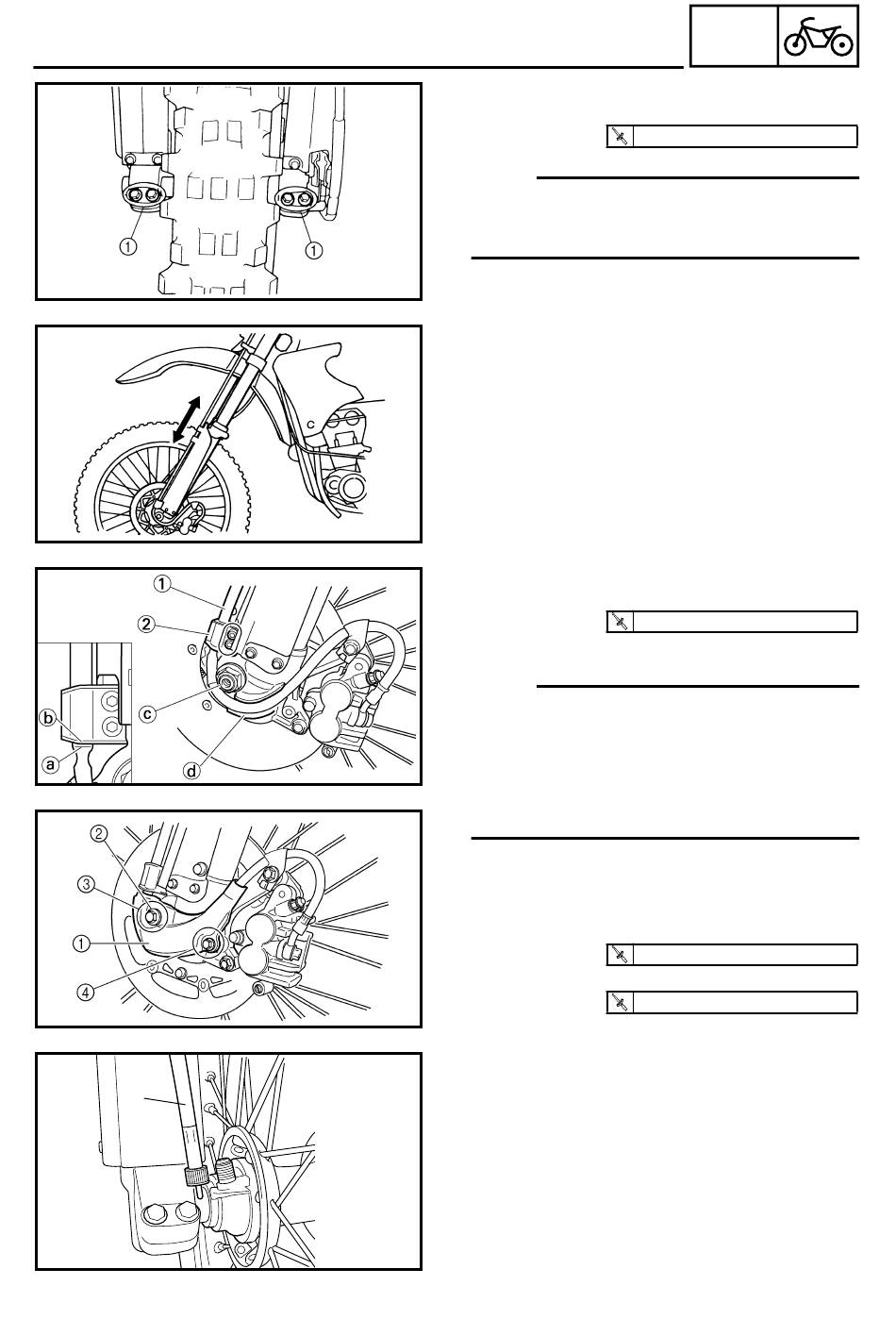 ①
①

①
②
ⓑ
ⓐ
ⓒ
ⓓ

②
③
①
④