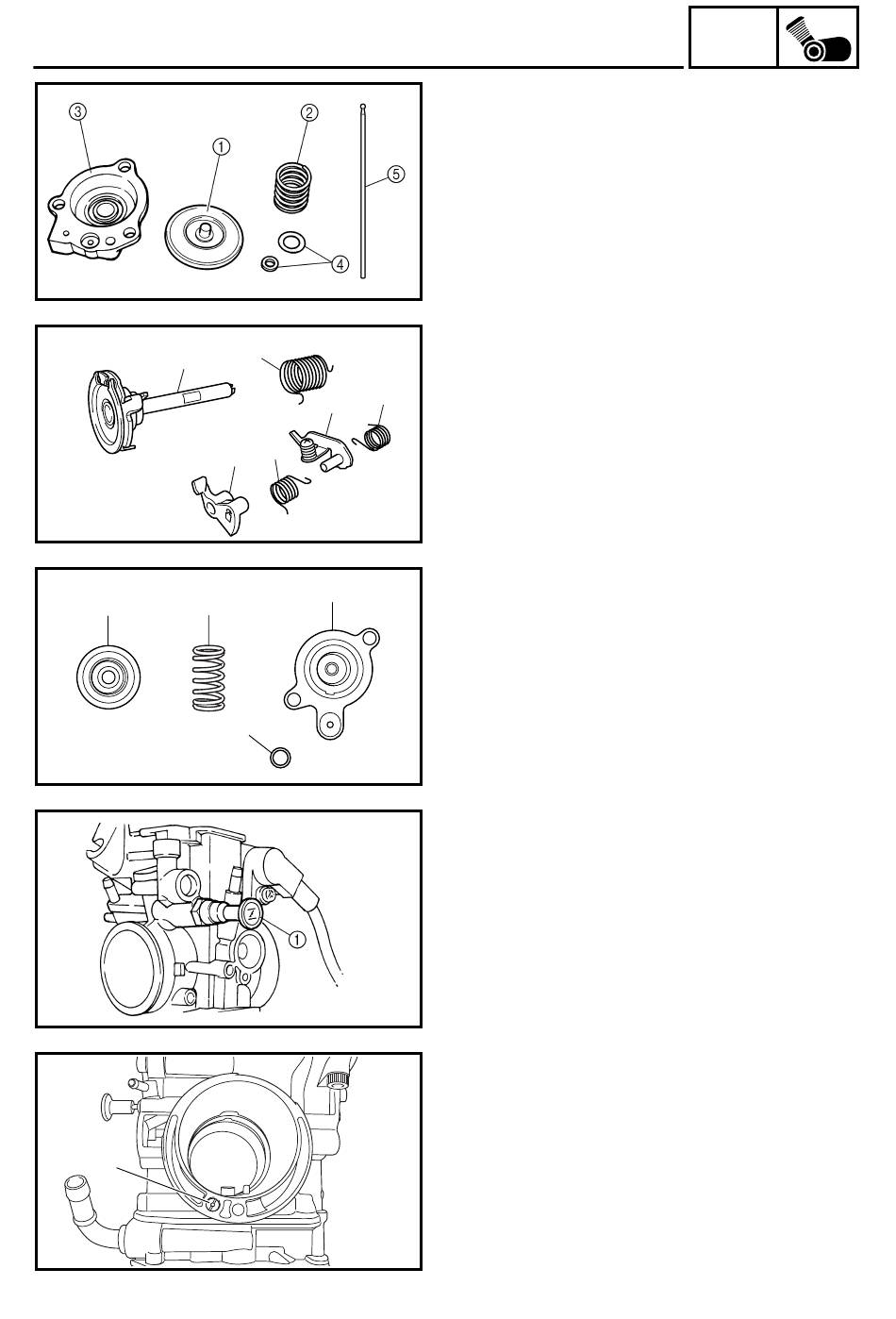 ③ ① ② ⑤ ④

①