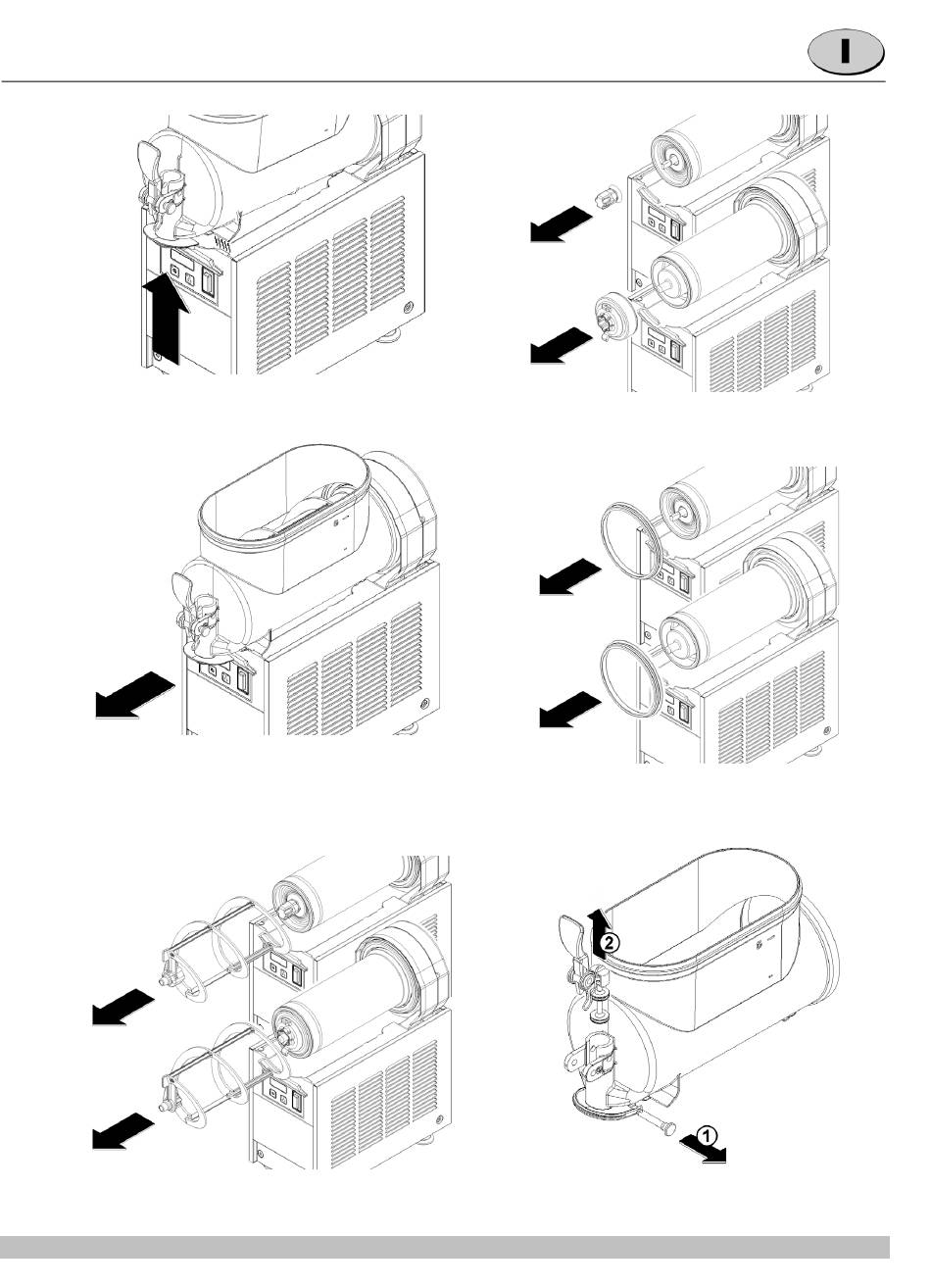 I

2

1