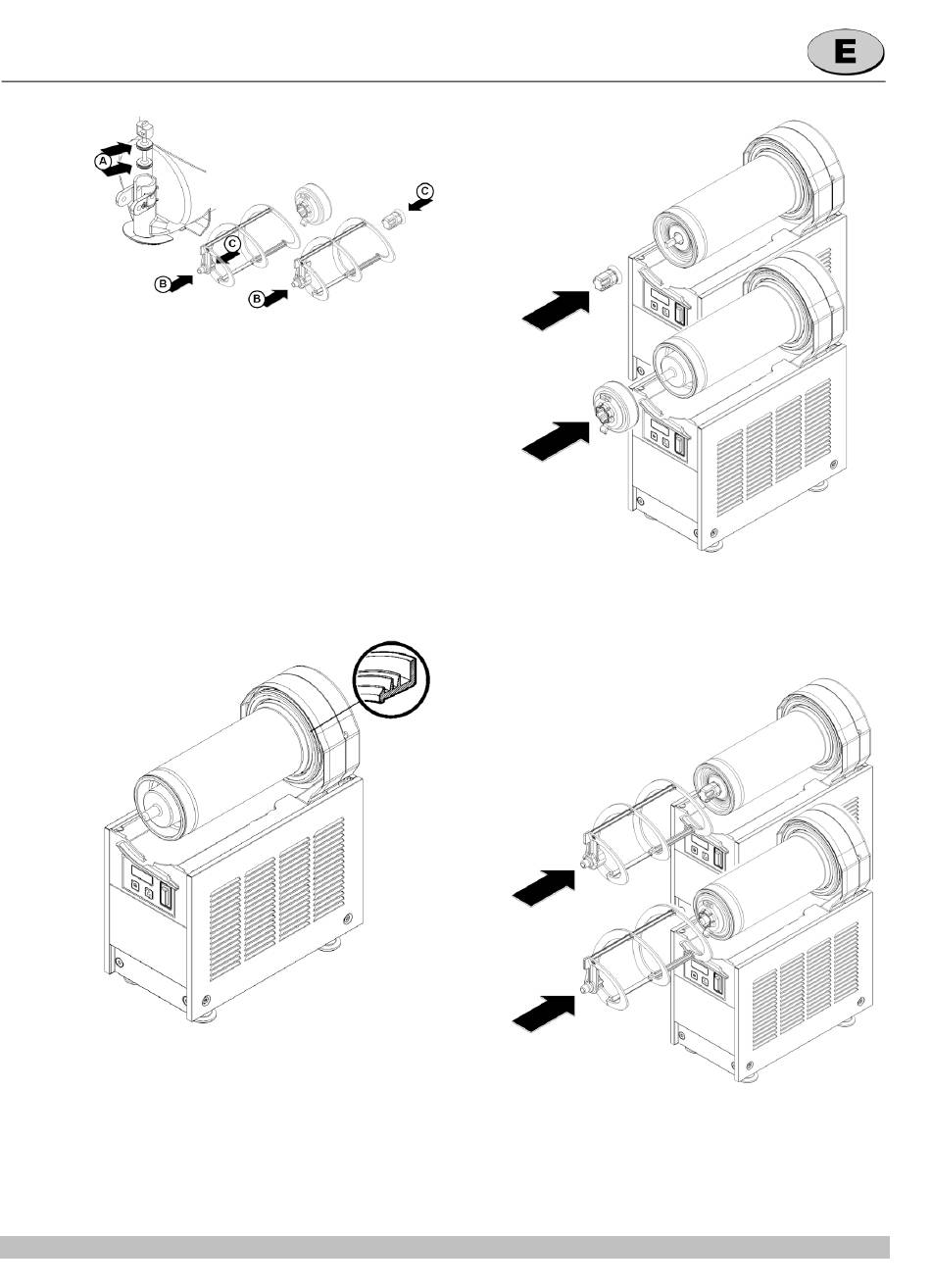 E

A

C

C

B

B