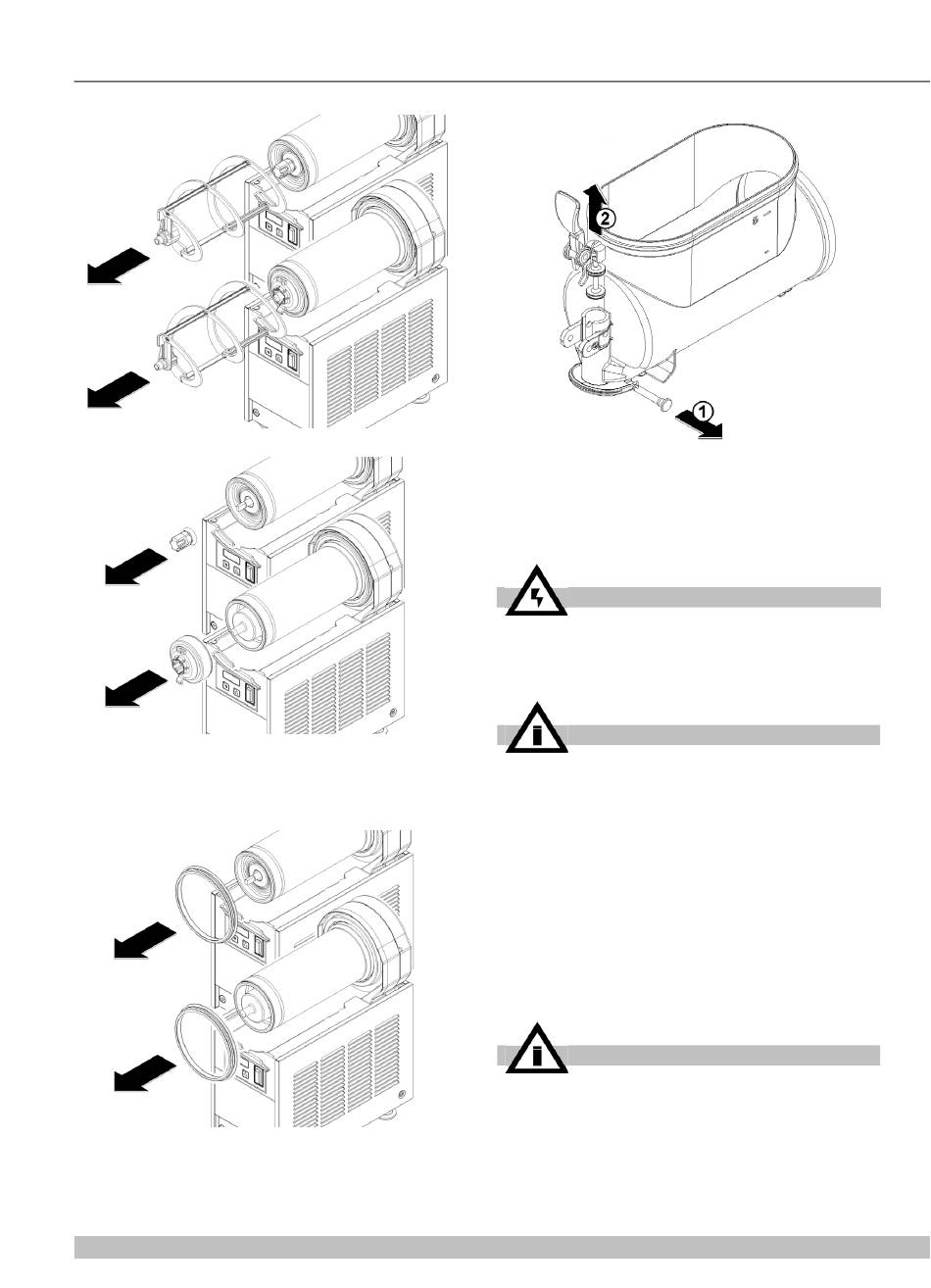 2

1