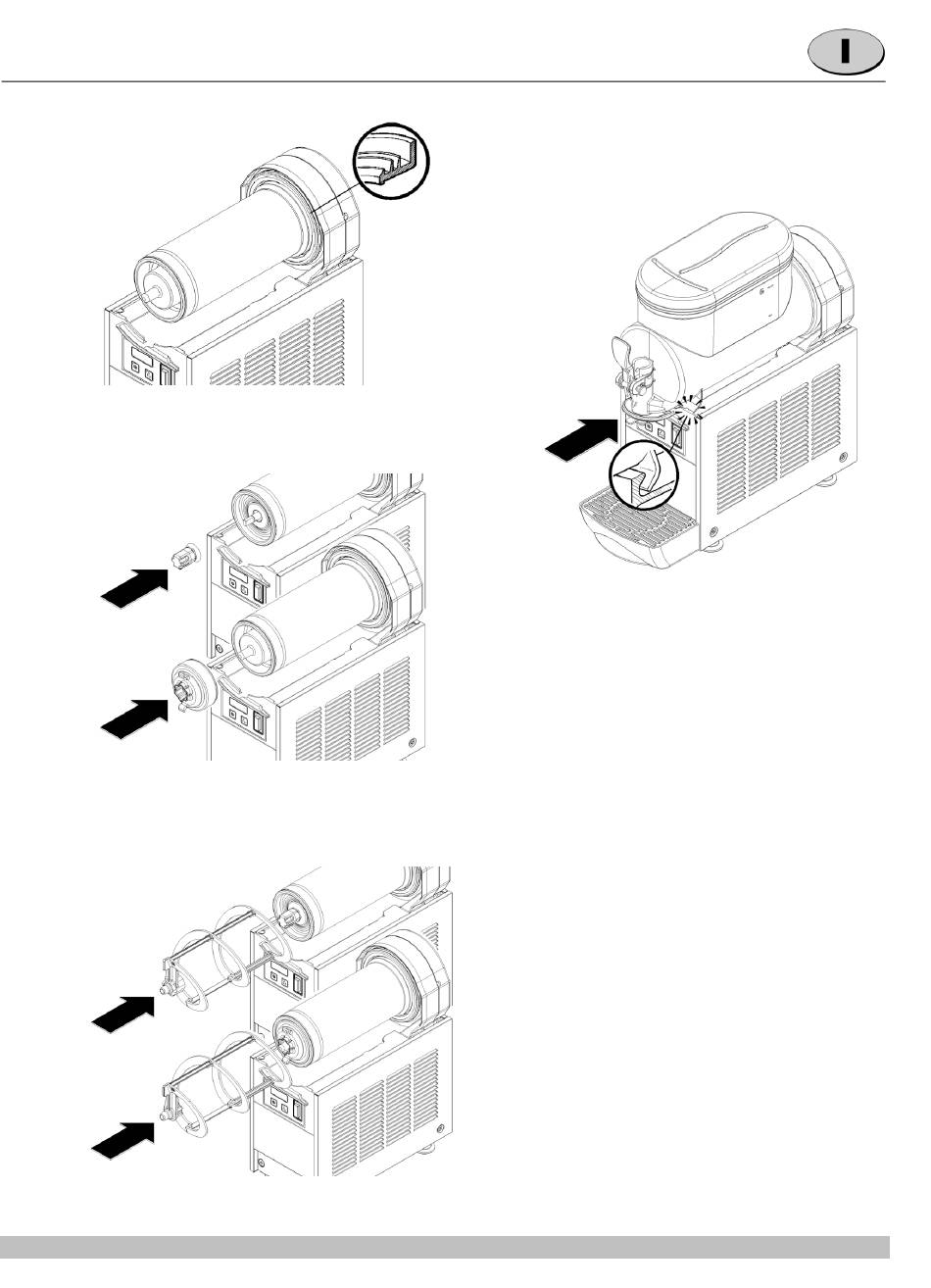 I