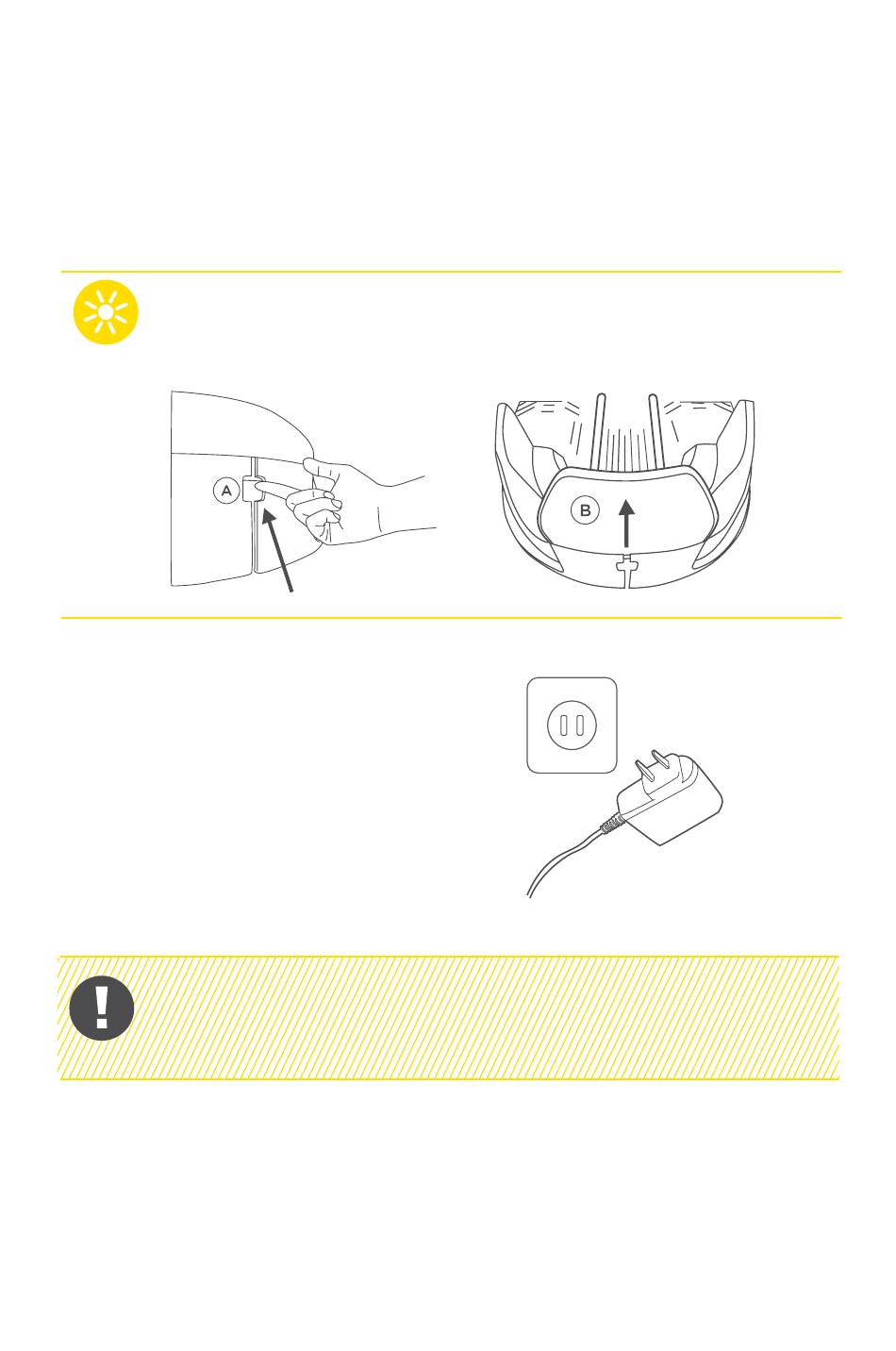 A

B