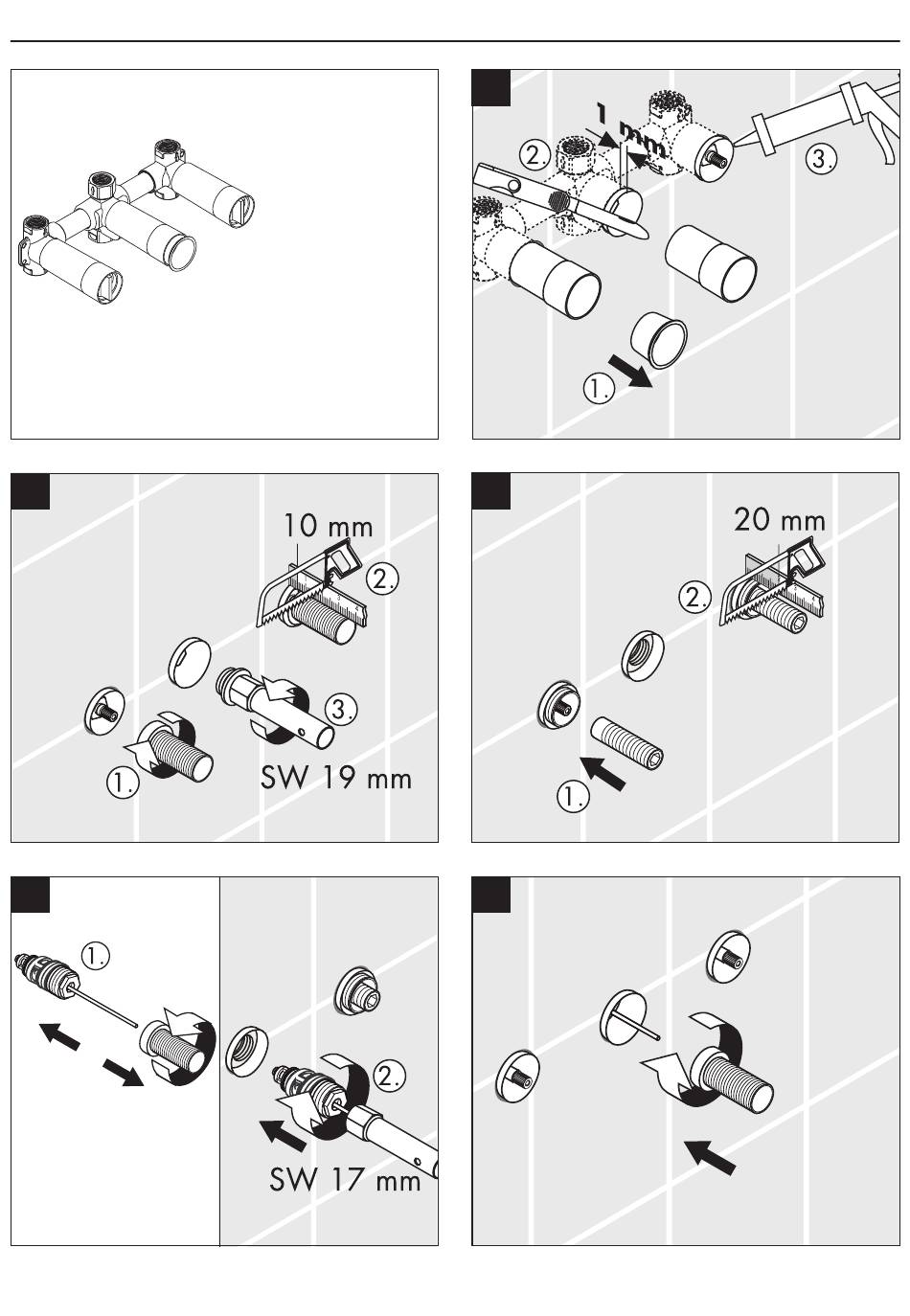 1 mm
2.
3.
1.

10 mm
2.
3.
1.
SW 19 mm

20 mm
2.
1.

1.
2.
SW 17 mm