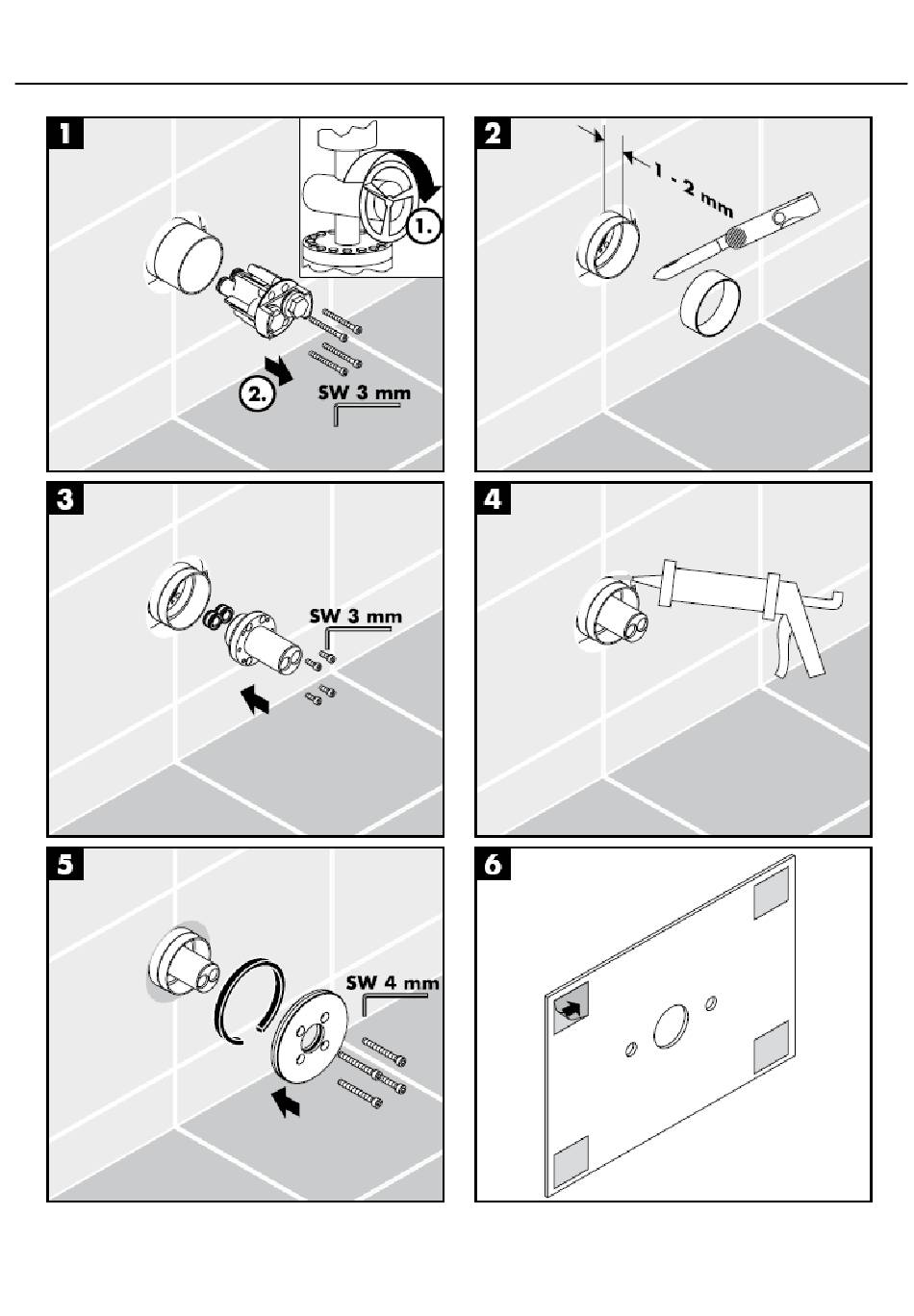 1

1.

2.

SW 3 mm

2

1 - 2 mm

3

SW 3 mm

4

5

SW 4 mm

6