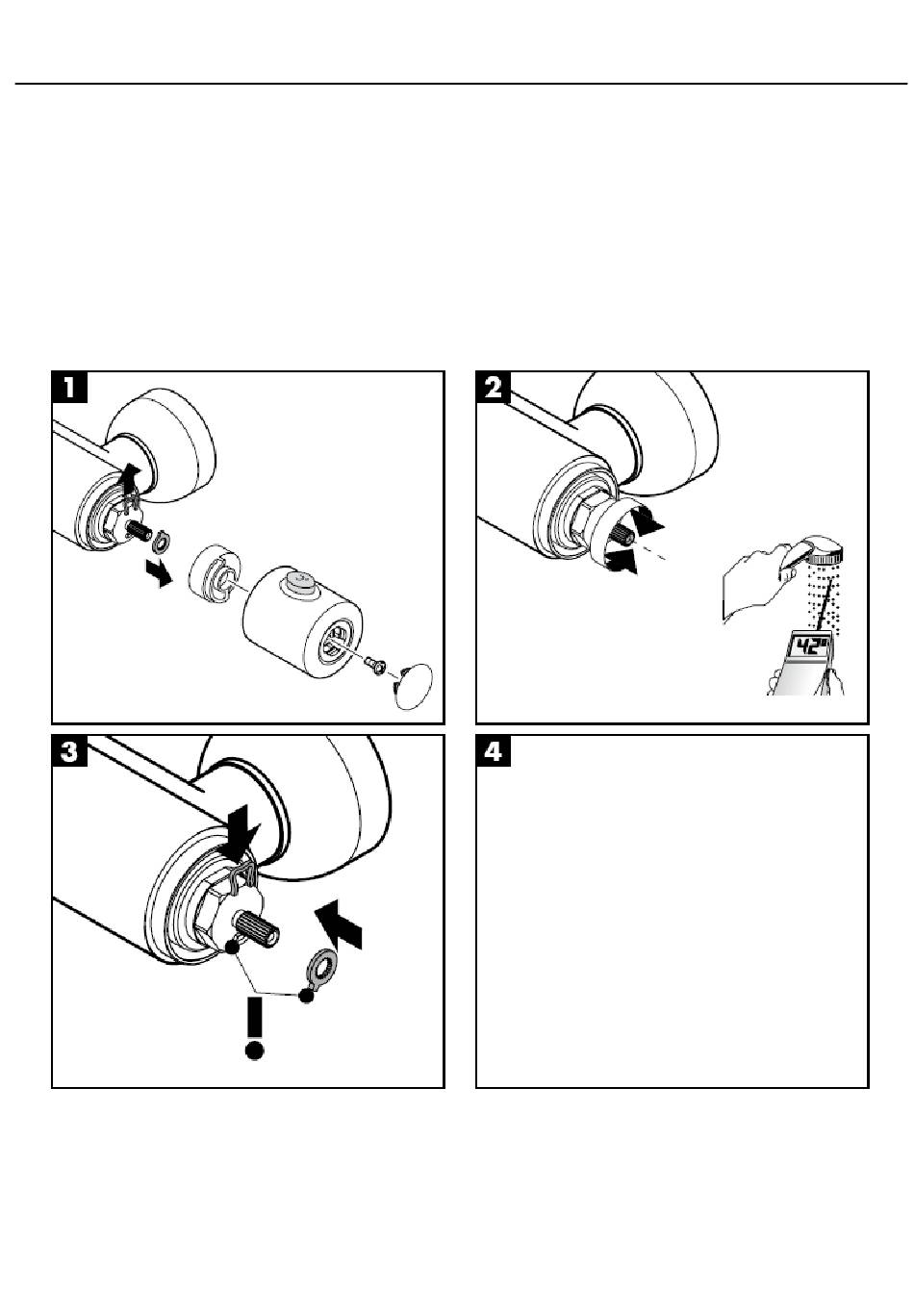 1

2

42°

3

4