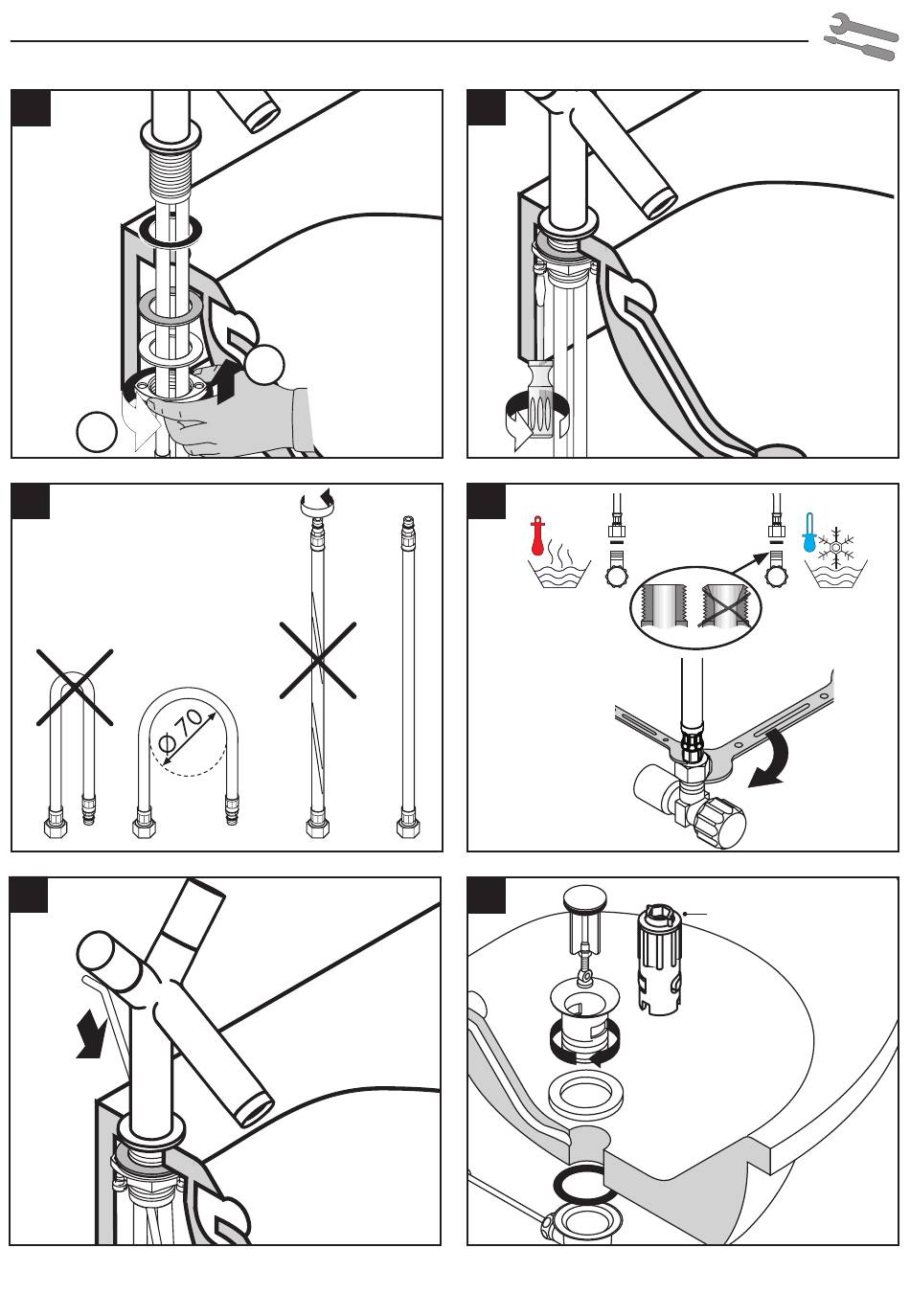 Ø70