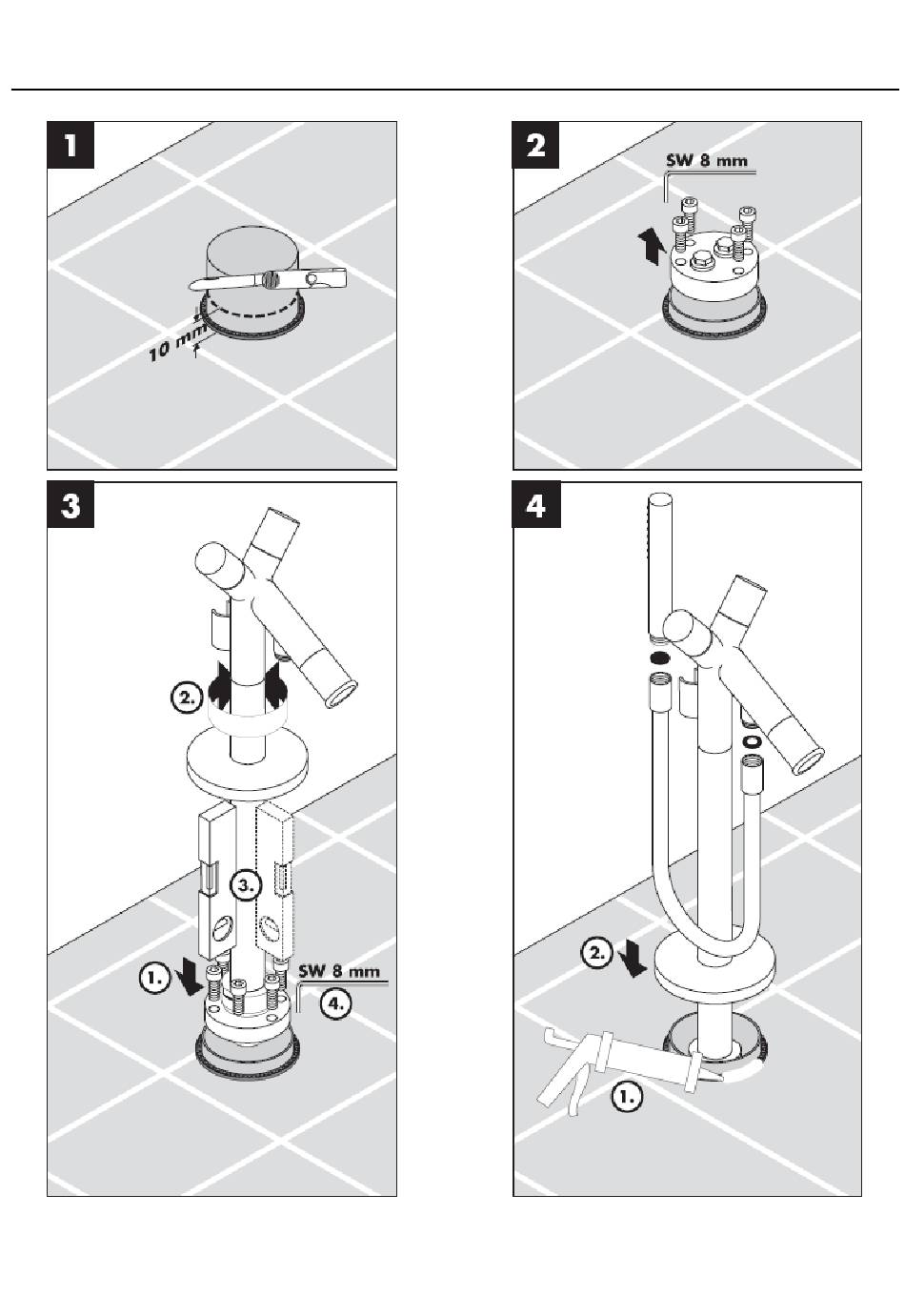 1

10 mm

2

SW 8 mm

3

2.

3.

1.

SW 8 mm

4.

4

2.

1.