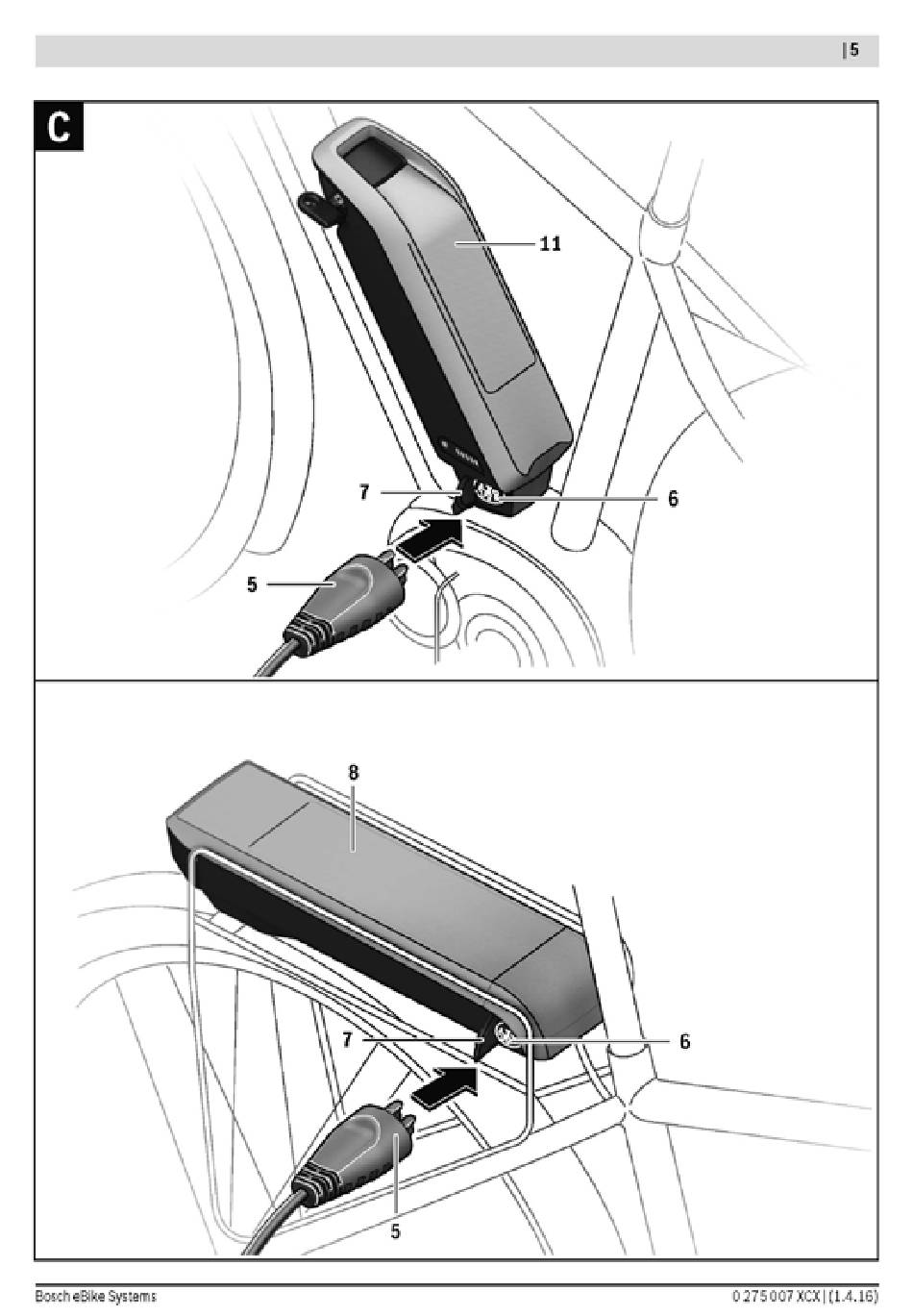 | 5

C

11

7

6

5

8

7

6

5

Bosch eBike Systems

0 275 007 XCX | (1.4.16)