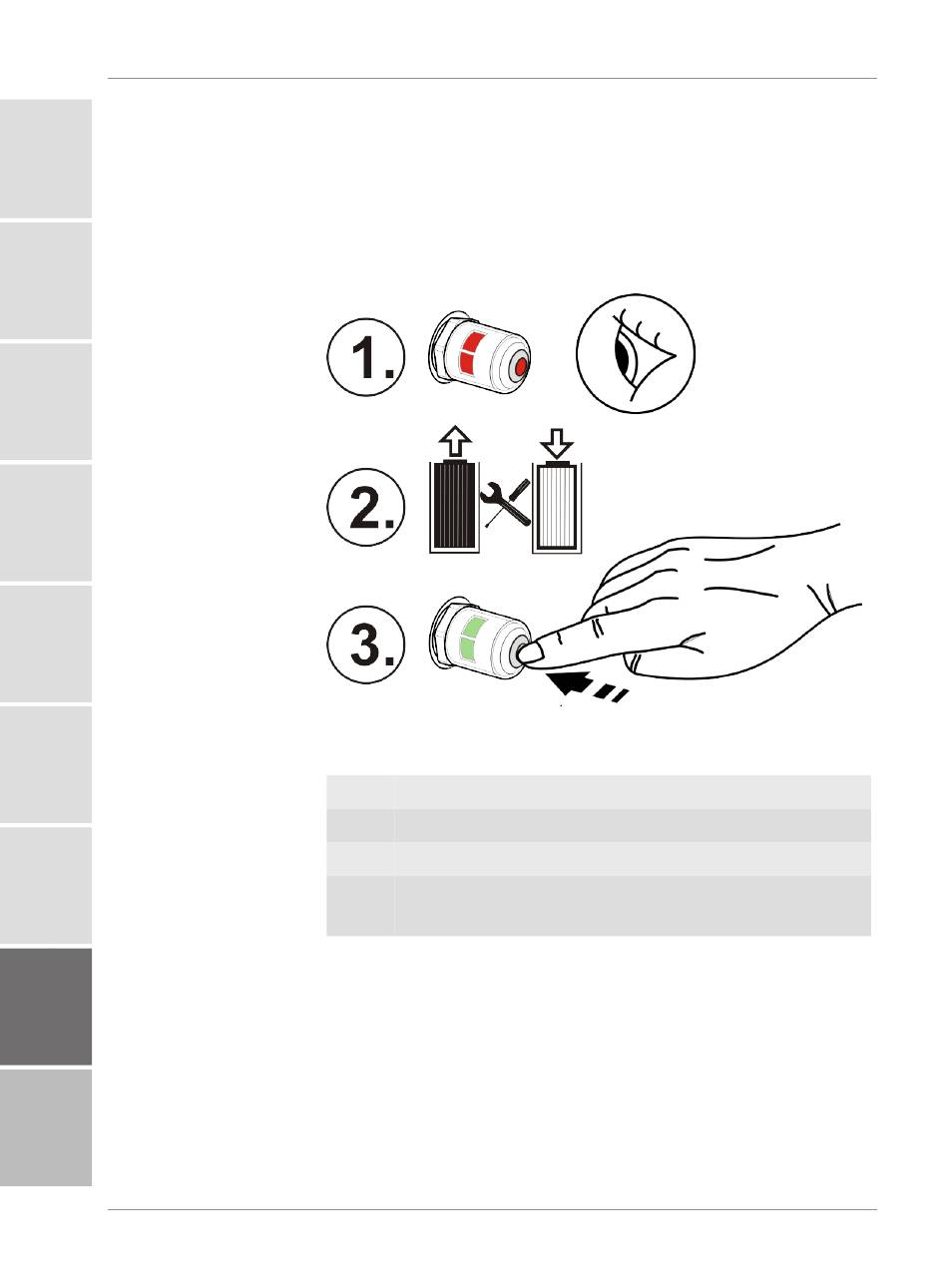 1.

2.

3.