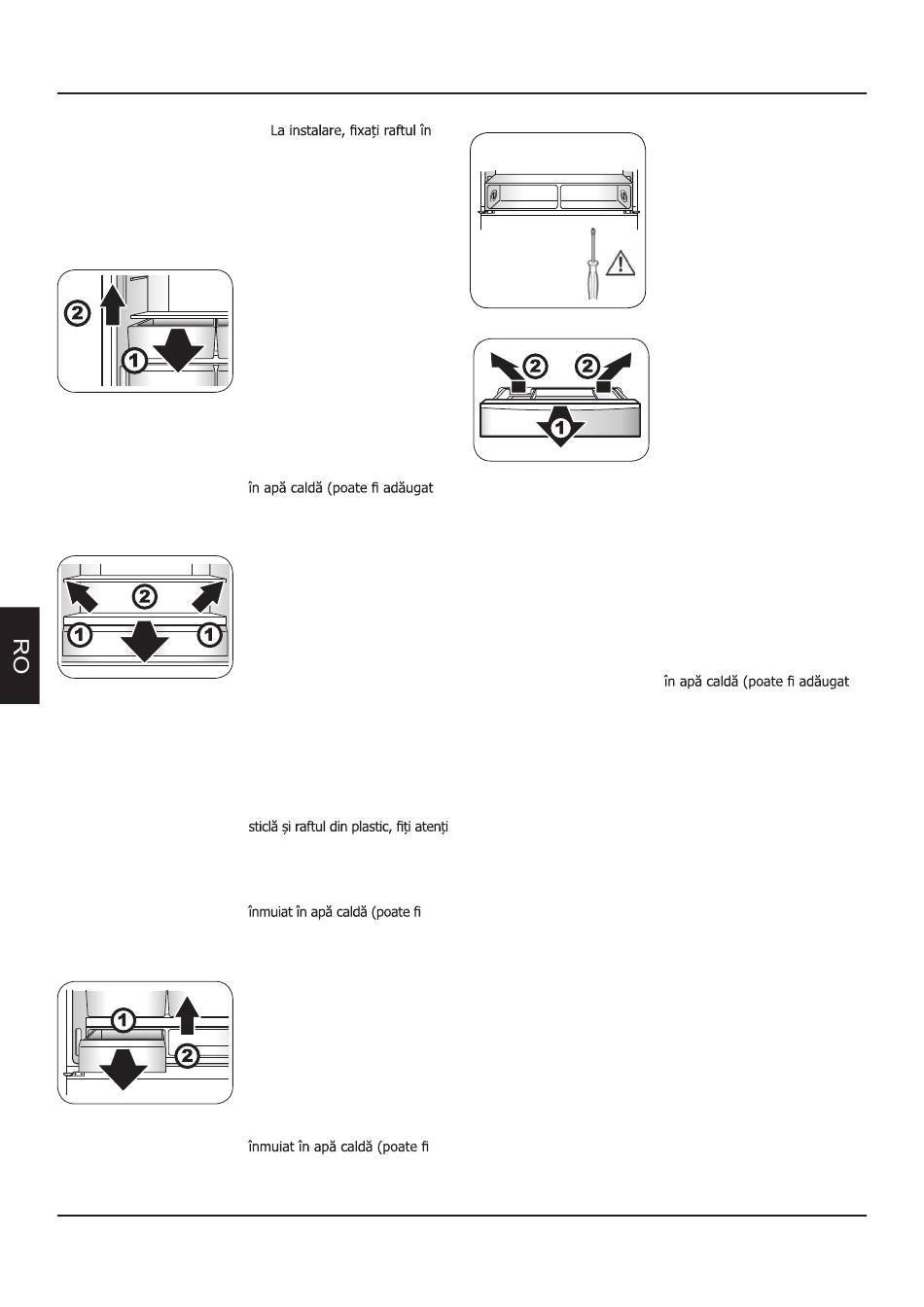 La instalare, fixați raftul în

2

1

2 2

1

în apă caldă (poate fi adăugat

2

1 1

RO

în apă caldă (poate fi adăugat

sticlă și raftul din plastic, fiți atenți

înmuiat în apă caldă (poate fi

1

2

înmuiat în apă caldă (poate fi